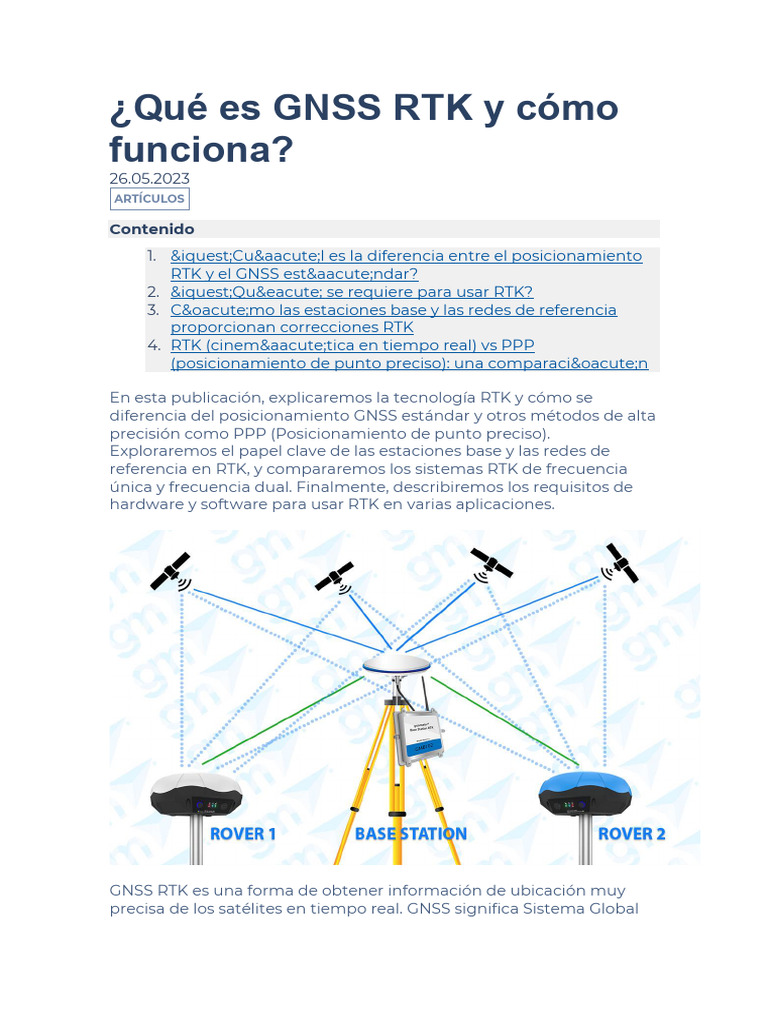 ¿Qué es GNSS RTK y cómo funciona?

26.05.2023

ARTÍCULOS

Contenido

1. &iquest;Cu&aacute;l es la diferencia entre el posicionamiento RTK y el GNSS est&aacute;ndar?
2. &iquest;Qu&eacute; se requiere para usar RTK?
3. C&oacute;mo las estaciones base y las redes de referencia proporcionan correcciones RTK
4. RTK (cinem&aacute;tica en tiempo real) vs PPP (posicionamiento de punto preciso): una comparaci&oacute;n

En esta publicación, explicaremos la tecnología RTK y cómo se diferencia del posicionamiento GNSS estándar y otros métodos de alta precisión como PPP (Posicionamiento de punto preciso). Exploraremos el papel clave de las estaciones base y las redes de referencia en RTK, y compararemos los sistemas RTK de frecuencia única y frecuencia dual. Finalmente, describiremos los requisitos de hardware y software para usar RTK en varias aplicaciones.

ROVER 1 BASE STATION ROVER 2

GNSS RTK es una forma de obtener información de ubicación muy precisa de los satélites en tiempo real. GNSS significa Sistema Global