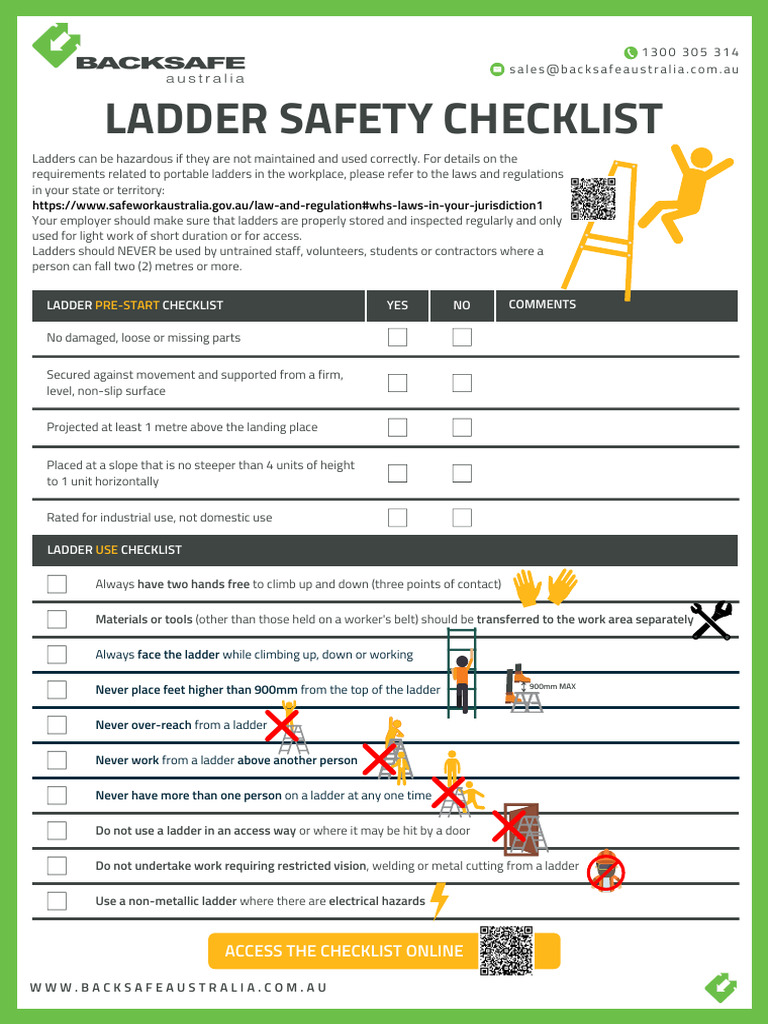 BACKSAFE australia

1300 305 314
sales@backsafeaustralia.com.au

LADDER SAFETY CHECKLIST

Ladders can be hazardous if they are not maintained and used correctly. For details on the requirements related to portable ladders in the workplace, please refer to the laws and regulations in your state or territory:
https://www.safeworkaustralia.gov.au/law-and-regulation#whs-laws-in-your-jurisdiction1
Your employer should make sure that ladders are properly stored and inspected regularly and only used for light work of short duration or for access.
Ladders should NEVER be used by untrained staff, volunteers, students or contractors where a person can fall two (2) metres or more.

| LADDER PRE-START CHECKLIST | YES | NO | COMMENTS |
|---|---|---|---|
| No damaged, loose or missing parts | | | |
| Secured against movement and supported from a firm, level, non-slip surface | | | |
| Projected at least 1 metre above the landing place | | | |
| Placed at a slope that is no steeper than 4 units of height to 1 unit horizontally | | | |
| Rated for industrial use, not domestic use | | | |

LADDER USE CHECKLIST

Always have two hands free to climb up and down (three points of contact)
Materials or tools (other than those held on a worker's belt) should be transferred to the work area separately
Always face the ladder while climbing up, down or working
Never place feet higher than 900mm from the top of the ladder
900mm MAX
Never over-reach from a ladder
Never work from a ladder above another person
Never have more than one person on a ladder at any one time
Do not use a ladder in an access way or where it may be hit by a door
Do not undertake work requiring restricted vision, welding or metal cutting from a ladder
Use a non-metallic ladder where there are electrical hazards

ACCESS THE CHECKLIST ONLINE

WWW.BACKSAFEAUSTRALIA.COM.AU