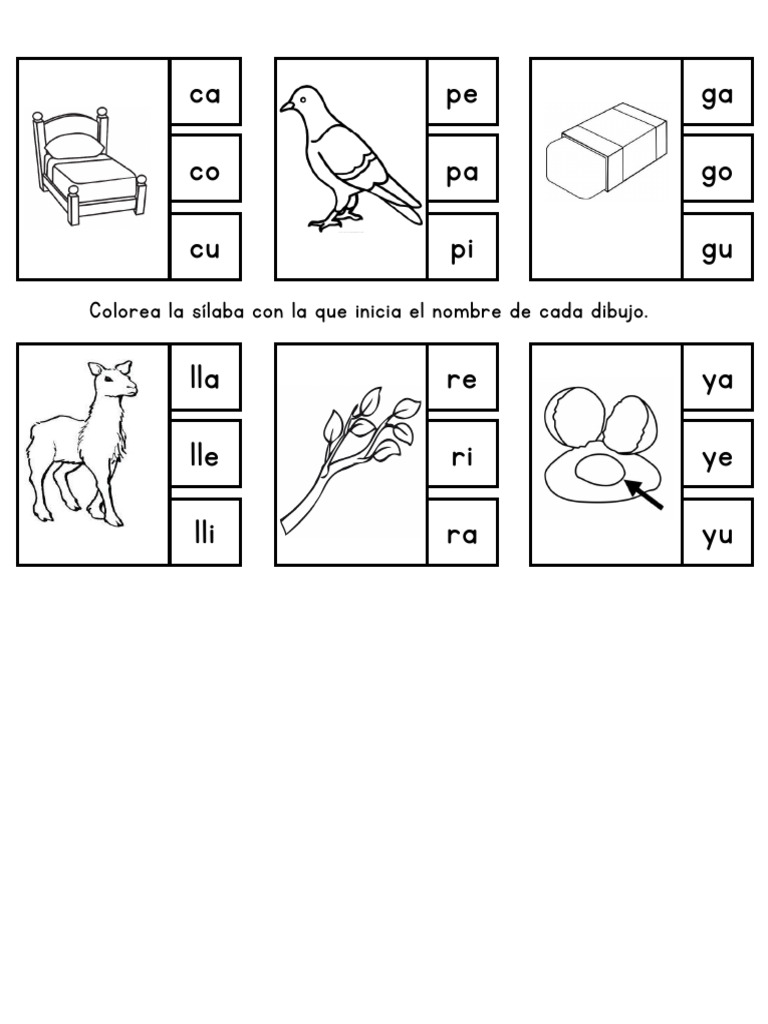 ca
co
cu

pe
pa
pi

ga
go
gu

Colorea la sílaba con la que inicia el nombre de cada dibujo.

lla
lle
lli

re
ri
ra

ya
ye
yu