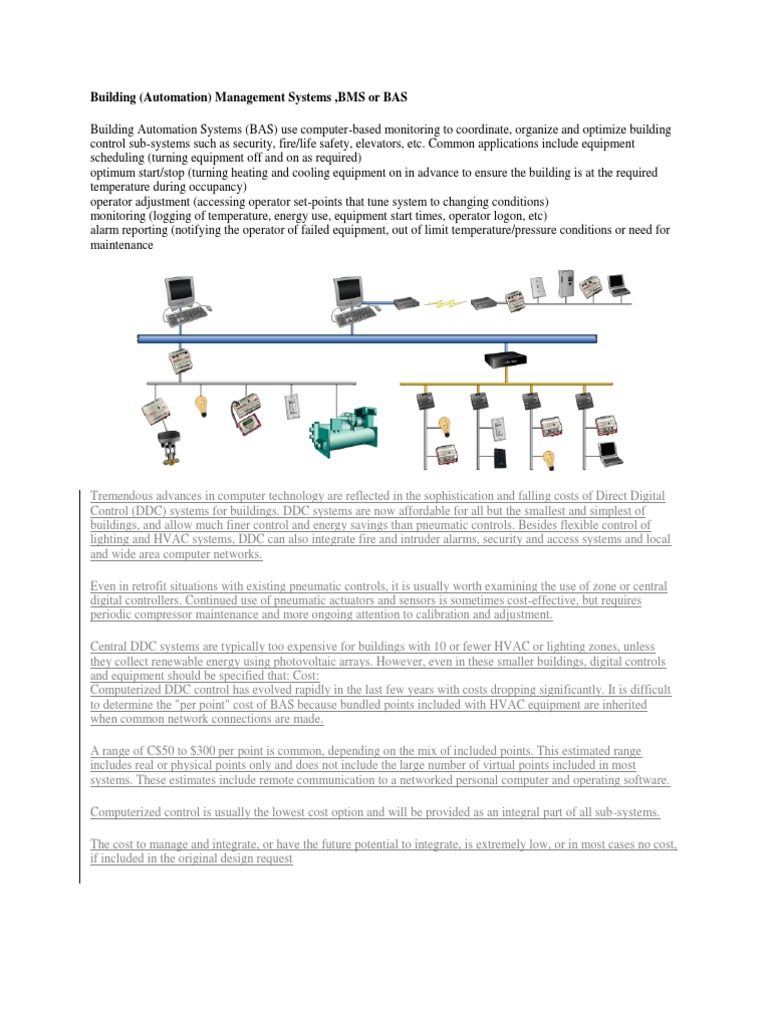 Building (Automation) Management Systems ,BMS or BAS

Building Automation Systems (BAS) use computer-based monitoring to coordinate, organize and optimize building control sub-systems such as security, fire/life safety, elevators, etc. Common applications include equipment scheduling (turning equipment off and on as required)
optimum start/stop (turning heating and cooling equipment on in advance to ensure the building is at the required temperature during occupancy)
operator adjustment (accessing operator set-points that tune system to changing conditions)
monitoring (logging of temperature, energy use, equipment start times, operator logon, etc)
alarm reporting (notifying the operator of failed equipment, out of limit temperature/pressure conditions or need for maintenance

Tremendous advances in computer technology are reflected in the sophistication and falling costs of Direct Digital Control (DDC) systems for buildings. DDC systems are now affordable for all but the smallest and simplest of buildings, and allow much finer control and energy savings than pneumatic controls. Besides flexible control of lighting and HVAC systems, DDC can also integrate fire and intruder alarms, security and access systems and local and wide area computer networks.

Even in retrofit situations with existing pneumatic controls, it is usually worth examining the use of zone or central digital controllers. Continued use of pneumatic actuators and sensors is sometimes cost-effective, but requires periodic compressor maintenance and more ongoing attention to calibration and adjustment.

Central DDC systems are typically too expensive for buildings with 10 or fewer HVAC or lighting zones, unless they collect renewable energy using photovoltaic arrays. However, even in these smaller buildings, digital controls and equipment should be specified that: Cost:
Computerized DDC control has evolved rapidly in the last few years with costs dropping significantly. It is difficult to determine the "per point" cost of BAS because bundled points included with HVAC equipment are inherited when common network connections are made.

A range of C$50 to $300 per point is common, depending on the mix of included points. This estimated range includes real or physical points only and does not include the large number of virtual points included in most systems. These estimates include remote communication to a networked personal computer and operating software.

Computerized control is usually the lowest cost option and will be provided as an integral part of all sub-systems.

The cost to manage and integrate, or have the future potential to integrate, is extremely low, or in most cases no cost, if included in the original design request