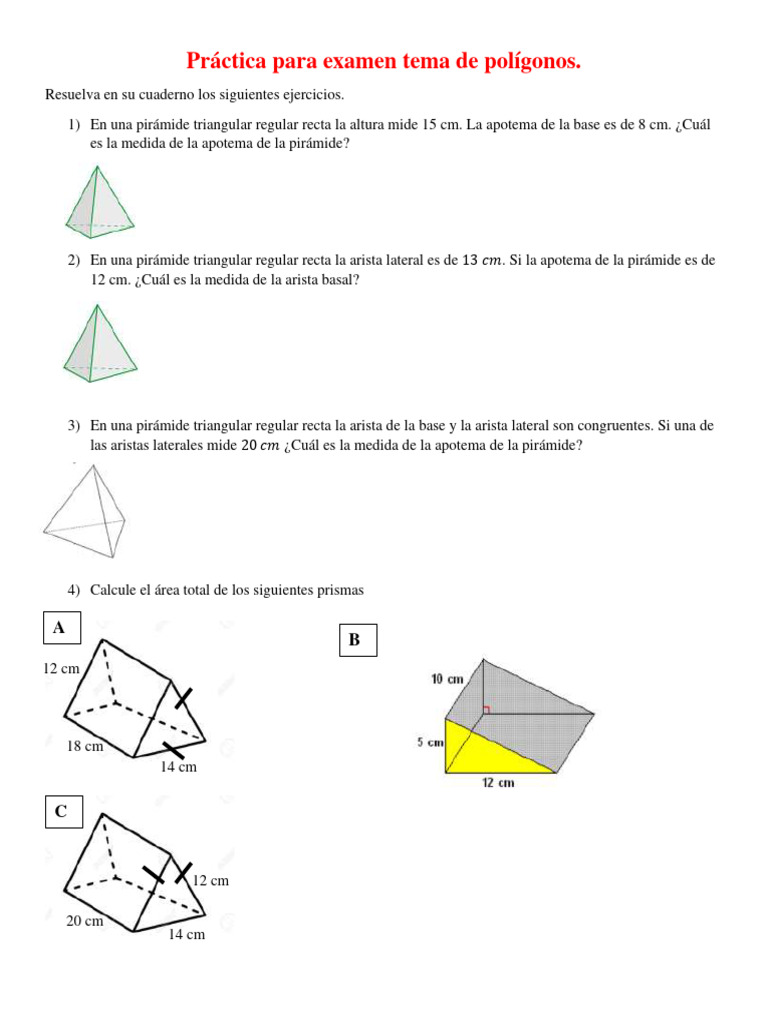 Práctica para examen tema de polígonos.

Resuelva en su cuaderno los siguientes ejercicios.

1) En una pirámide triangular regular recta la altura mide 15 cm. La apotema de la base es de 8 cm. ¿Cuál es la medida de la apotema de la pirámide?

2) En una pirámide triangular regular recta la arista lateral es de $13\ cm$. Si la apotema de la pirámide es de 12 cm. ¿Cuál es la medida de la arista basal?

3) En una pirámide triangular regular recta la arista de la base y la arista lateral son congruentes. Si una de las aristas laterales mide $20\ cm$ ¿Cuál es la medida de la apotema de la pirámide?

4) Calcule el área total de los siguientes prismas

A

12 cm

18 cm

14 cm

B

10 cm

5 cm

12 cm

C

12 cm

20 cm

14 cm