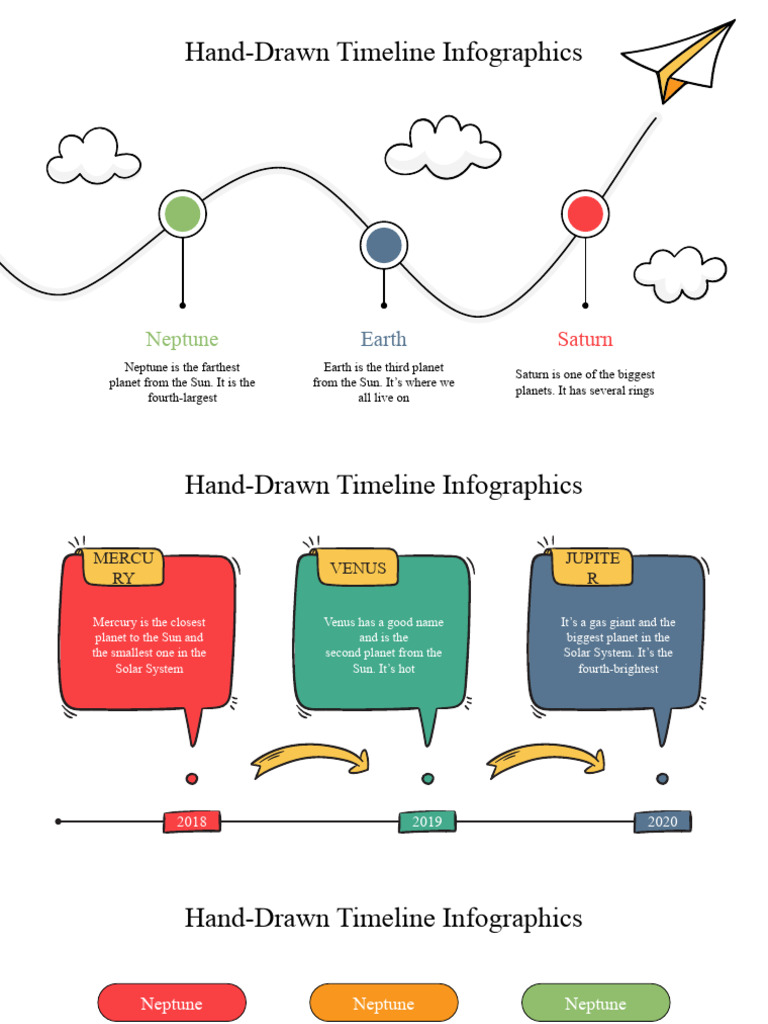 Hand-Drawn Timeline Infographics

Neptune

Neptune is the farthest planet from the Sun. It is the fourth-largest

Earth

Earth is the third planet from the Sun. It's where we all live on

Saturn

Saturn is one of the biggest planets. It has several rings

Hand-Drawn Timeline Infographics

MERCURY

Mercury is the closest planet to the Sun and the smallest one in the Solar System

VENUS

Venus has a good name and is the second planet from the Sun. It's hot

JUPITER

It's a gas giant and the biggest planet in the Solar System. It's the fourth-brightest

2018

2019

2020

Hand-Drawn Timeline Infographics

Neptune

Neptune

Neptune