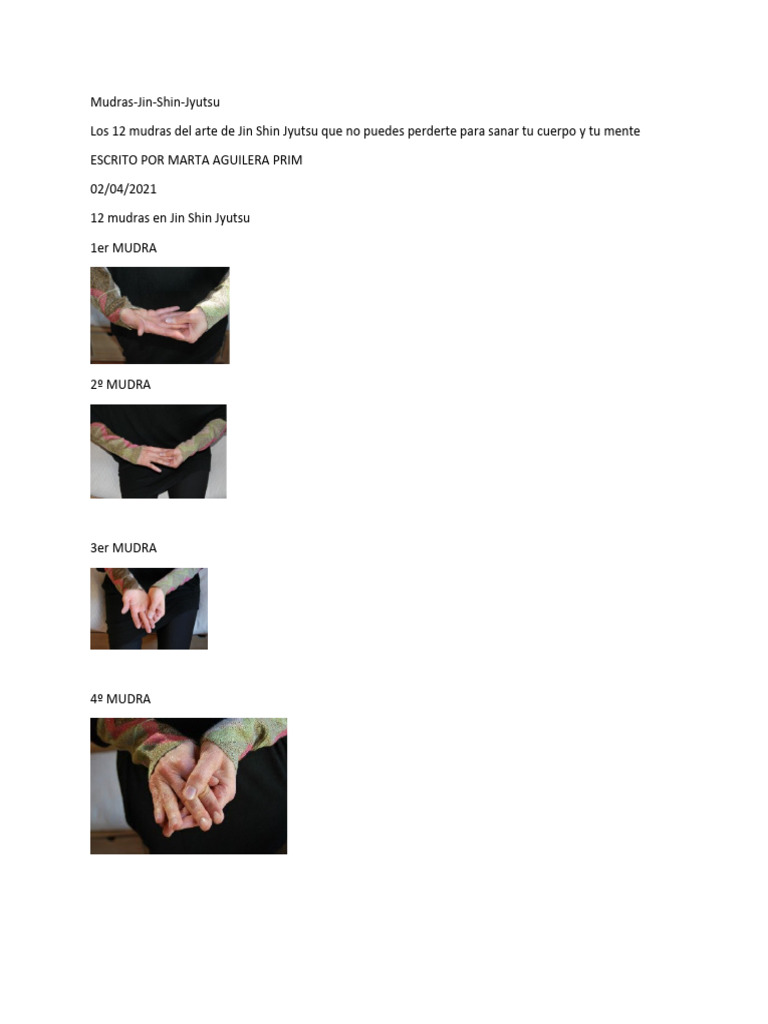 Mudras-Jin-Shin-Jyutsu

Los 12 mudras del arte de Jin Shin Jyutsu que no puedes perderte para sanar tu cuerpo y tu mente

ESCRITO POR MARTA AGUILERA PRIM

02/04/2021

12 mudras en Jin Shin Jyutsu

1er MUDRA

2º MUDRA

3er MUDRA

4º MUDRA