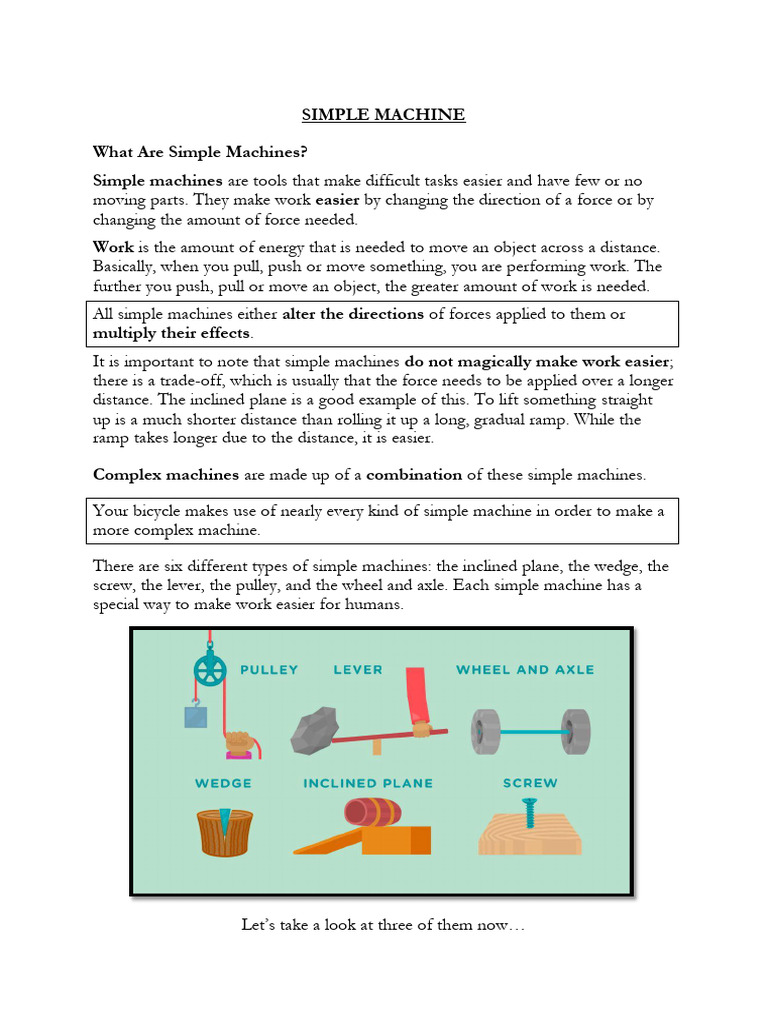 SIMPLE MACHINE

What Are Simple Machines?

Simple machines are tools that make difficult tasks easier and have few or no moving parts. They make work easier by changing the direction of a force or by changing the amount of force needed.

Work is the amount of energy that is needed to move an object across a distance. Basically, when you pull, push or move something, you are performing work. The further you push, pull or move an object, the greater amount of work is needed.

All simple machines either alter the directions of forces applied to them or multiply their effects.

It is important to note that simple machines do not magically make work easier; there is a trade-off, which is usually that the force needs to be applied over a longer distance. The inclined plane is a good example of this. To lift something straight up is a much shorter distance than rolling it up a long, gradual ramp. While the ramp takes longer due to the distance, it is easier.

Complex machines are made up of a combination of these simple machines.

Your bicycle makes use of nearly every kind of simple machine in order to make a more complex machine.

There are six different types of simple machines: the inclined plane, the wedge, the screw, the lever, the pulley, and the wheel and axle. Each simple machine has a special way to make work easier for humans.

PULLEY
LEVER
WHEEL AND AXLE
WEDGE
INCLINED PLANE
SCREW

Let's take a look at three of them now…