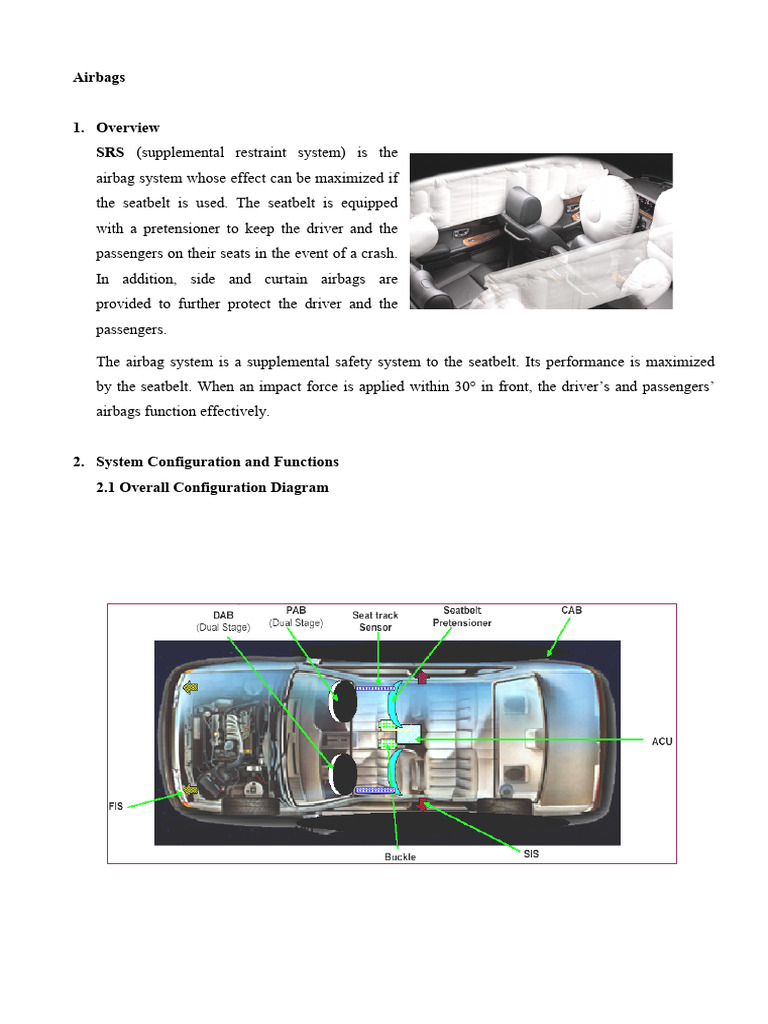 Airbags

1. Overview

SRS (supplemental restraint system) is the airbag system whose effect can be maximized if the seatbelt is used. The seatbelt is equipped with a pretensioner to keep the driver and the passengers on their seats in the event of a crash. In addition, side and curtain airbags are provided to further protect the driver and the passengers.

The airbag system is a supplemental safety system to the seatbelt. Its performance is maximized by the seatbelt. When an impact force is applied within 30° in front, the driver's and passengers' airbags function effectively.

2. System Configuration and Functions

2.1 Overall Configuration Diagram

DAB
(Dual Stage)
PAB
(Dual Stage)
Seat track
Sensor
Seatbelt
Pretensioner
CAB
ACU
FIS
Buckle
SIS