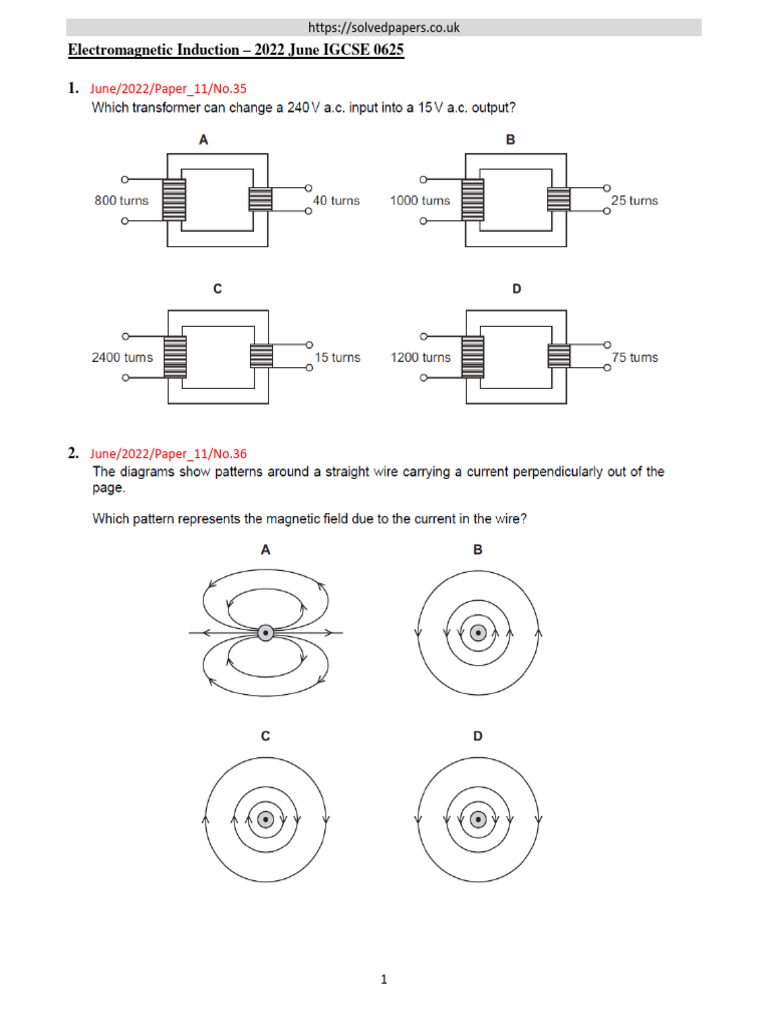 https://solvedpapers.co.uk

Electromagnetic Induction – 2022 June IGCSE 0625

1. June/2022/Paper_11/No.35
Which transformer can change a 240 V a.c. input into a 15 V a.c. output?

A
800 turns
40 turns

B
1000 turns
25 turns

C
2400 turns
15 turns

D
1200 turns
75 turns

2. June/2022/Paper_11/No.36
The diagrams show patterns around a straight wire carrying a current perpendicularly out of the page.

Which pattern represents the magnetic field due to the current in the wire?

A

B

C

D

1