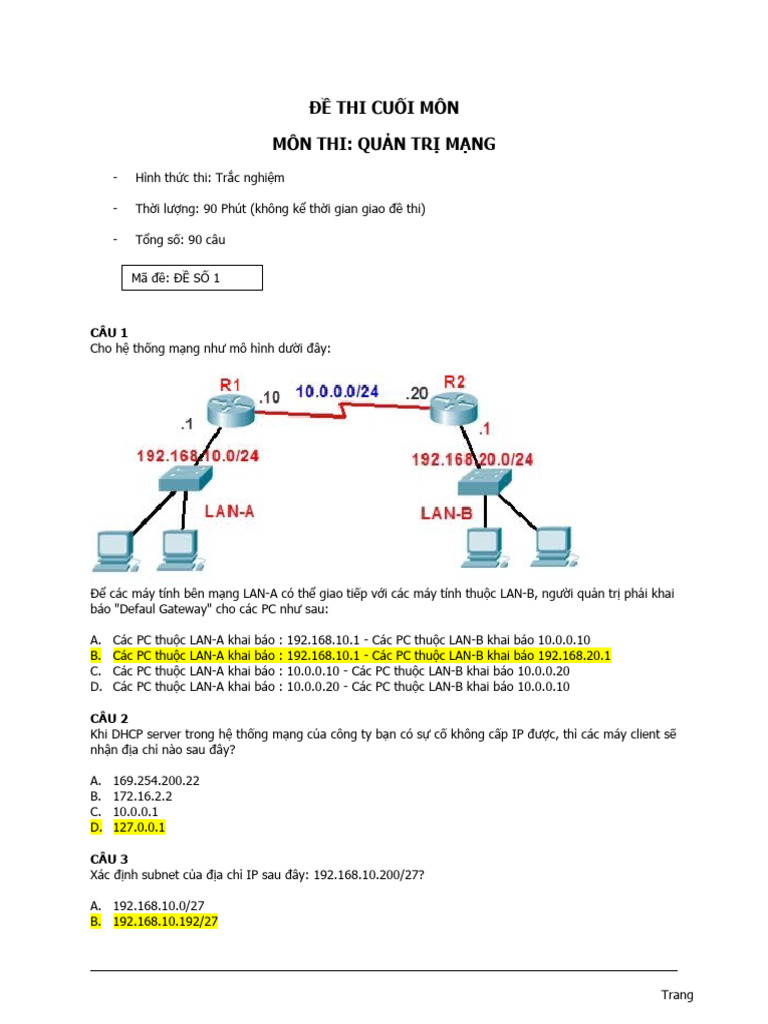 ĐỀ THI CUỐI MÔN

MÔN THI: QUẢN TRỊ MẠNG

- Hình thức thi: Trắc nghiệm

- Thời lượng: 90 Phút (không kể thời gian giao đề thi)

- Tổng số: 90 câu

Mã đề: ĐỀ SỐ 1

CÂU 1
Cho hệ thống mạng như mô hình dưới đây:

R1 .10 10.0.0.0/24 .20 R2
.1 .1
192.168.10.0/24 192.168.20.0/24
LAN-A LAN-B

Để các máy tính bên mạng LAN-A có thể giao tiếp với các máy tính thuộc LAN-B, người quản trị phải khai báo "Defaul Gateway" cho các PC như sau:

A. Các PC thuộc LAN-A khai báo : 192.168.10.1 - Các PC thuộc LAN-B khai báo 10.0.0.10
B. Các PC thuộc LAN-A khai báo : 192.168.10.1 - Các PC thuộc LAN-B khai báo 192.168.20.1
C. Các PC thuộc LAN-A khai báo : 10.0.0.10 - Các PC thuộc LAN-B khai báo 10.0.0.20
D. Các PC thuộc LAN-A khai báo : 10.0.0.20 - Các PC thuộc LAN-B khai báo 10.0.0.10

CÂU 2
Khi DHCP server trong hệ thống mạng của công ty bạn có sự cố không cấp IP được, thì các máy client sẽ nhận địa chỉ nào sau đây?

A. 169.254.200.22
B. 172.16.2.2
C. 10.0.0.1
D. 127.0.0.1

CÂU 3
Xác định subnet của địa chỉ IP sau đây: 192.168.10.200/27?

A. 192.168.10.0/27
B. 192.168.10.192/27

Trang