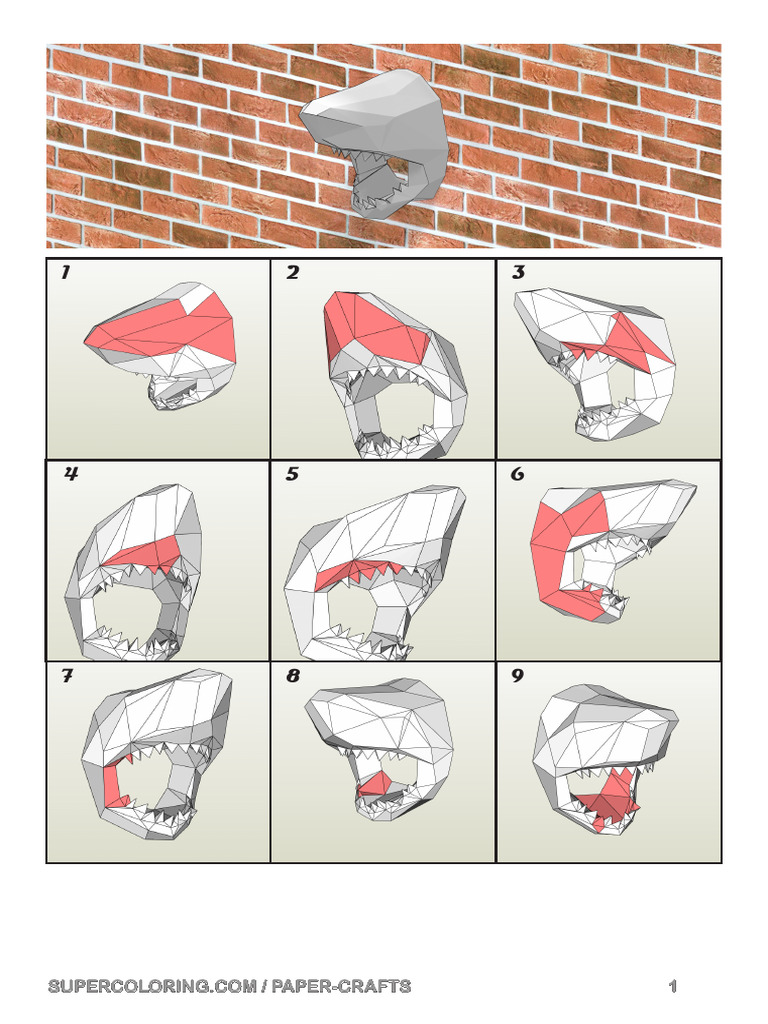 1
2
3
4
5
6
7
8
9

SUPERCOLORING.COM / PAPER-CRAFTS

1