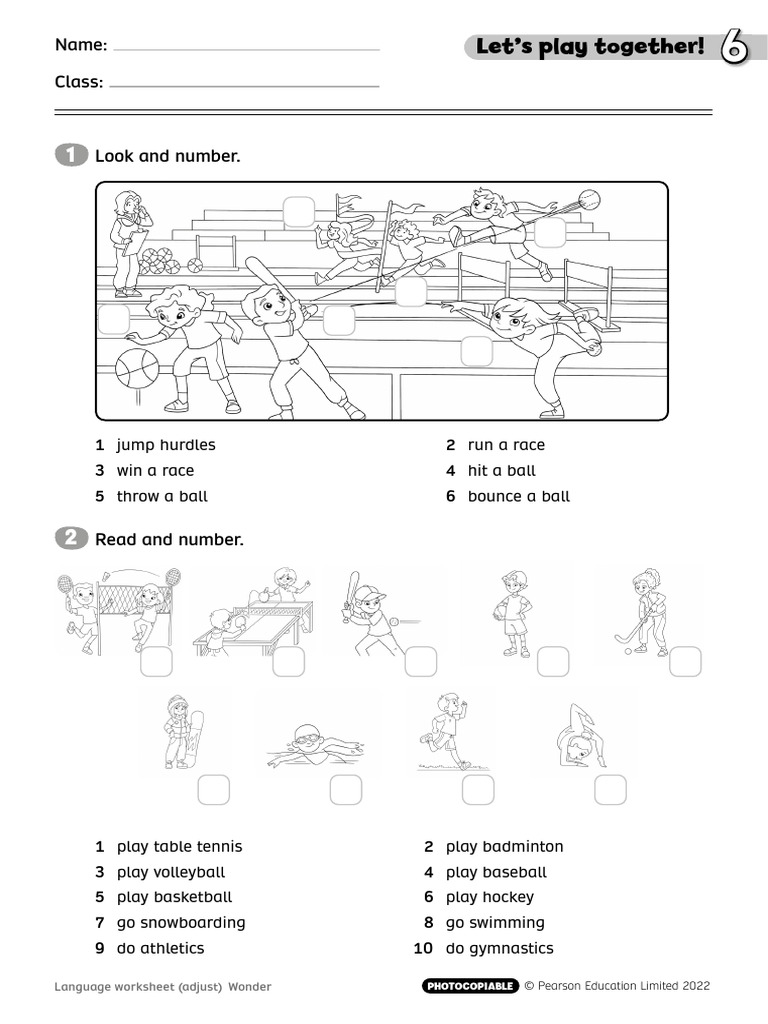 Name:

Class:

Let's play together! 6

1 Look and number.

1 jump hurdles
2 run a race
3 win a race
4 hit a ball
5 throw a ball
6 bounce a ball

2 Read and number.

1 play table tennis
2 play badminton
3 play volleyball
4 play baseball
5 play basketball
6 play hockey
7 go snowboarding
8 go swimming
9 do athletics
10 do gymnastics

Language worksheet (adjust) Wonder

PHOTOCOPIABLE © Pearson Education Limited 2022