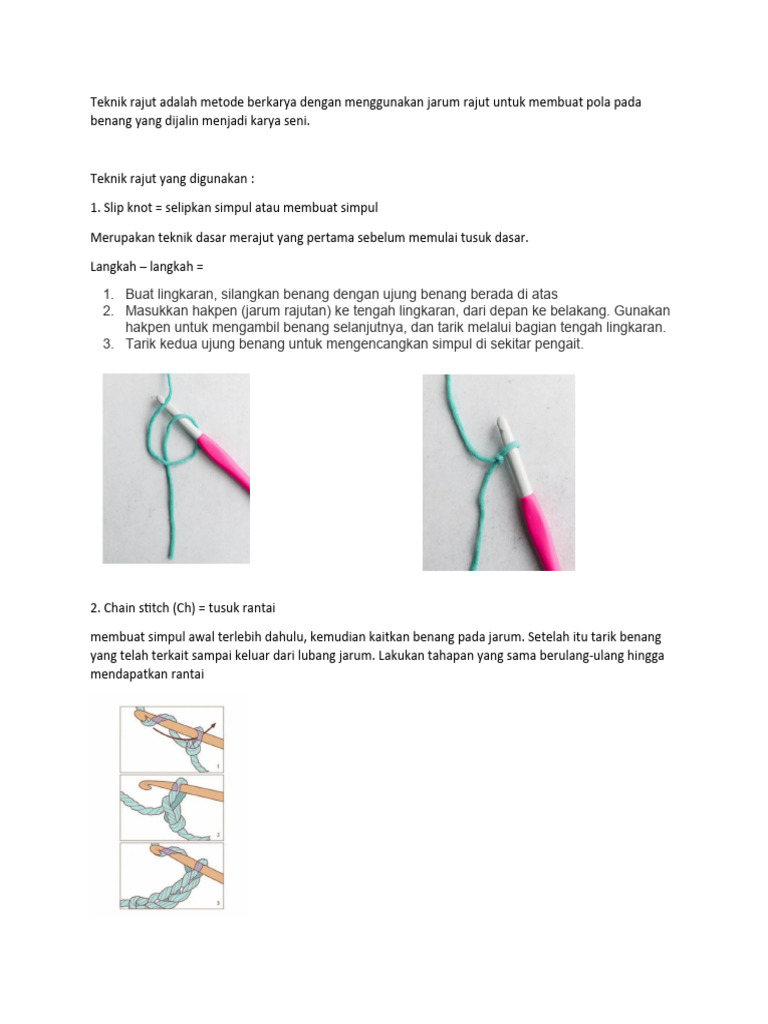 Teknik rajut adalah metode berkarya dengan menggunakan jarum rajut untuk membuat pola pada benang yang dijalin menjadi karya seni.

Teknik rajut yang digunakan :

1. Slip knot = selipkan simpul atau membuat simpul

Merupakan teknik dasar merajut yang pertama sebelum memulai tusuk dasar.

Langkah – langkah =

1. Buat lingkaran, silangkan benang dengan ujung benang berada di atas
2. Masukkan hakpen (jarum rajutan) ke tengah lingkaran, dari depan ke belakang. Gunakan hakpen untuk mengambil benang selanjutnya, dan tarik melalui bagian tengah lingkaran.
3. Tarik kedua ujung benang untuk mengencangkan simpul di sekitar pengait.

2. Chain stitch (Ch) = tusuk rantai

membuat simpul awal terlebih dahulu, kemudian kaitkan benang pada jarum. Setelah itu tarik benang yang telah terkait sampai keluar dari lubang jarum. Lakukan tahapan yang sama berulang-ulang hingga mendapatkan rantai

1

2

3