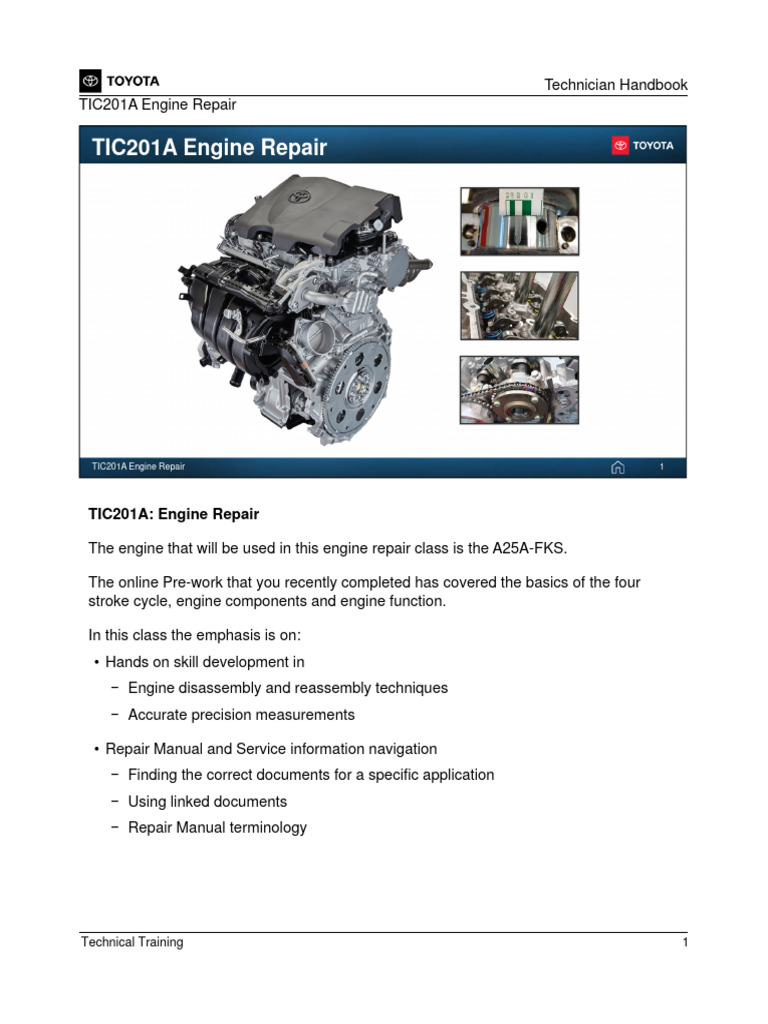 TOYOTA

Technician Handbook

TIC201A Engine Repair

TIC201A Engine Repair

TOYOTA

TIC201A Engine Repair

1

TIC201A: Engine Repair

The engine that will be used in this engine repair class is the A25A-FKS.

The online Pre-work that you recently completed has covered the basics of the four stroke cycle, engine components and engine function.

In this class the emphasis is on:

• Hands on skill development in
 − Engine disassembly and reassembly techniques
 − Accurate precision measurements

• Repair Manual and Service information navigation
 − Finding the correct documents for a specific application
 − Using linked documents
 − Repair Manual terminology

Technical Training

1