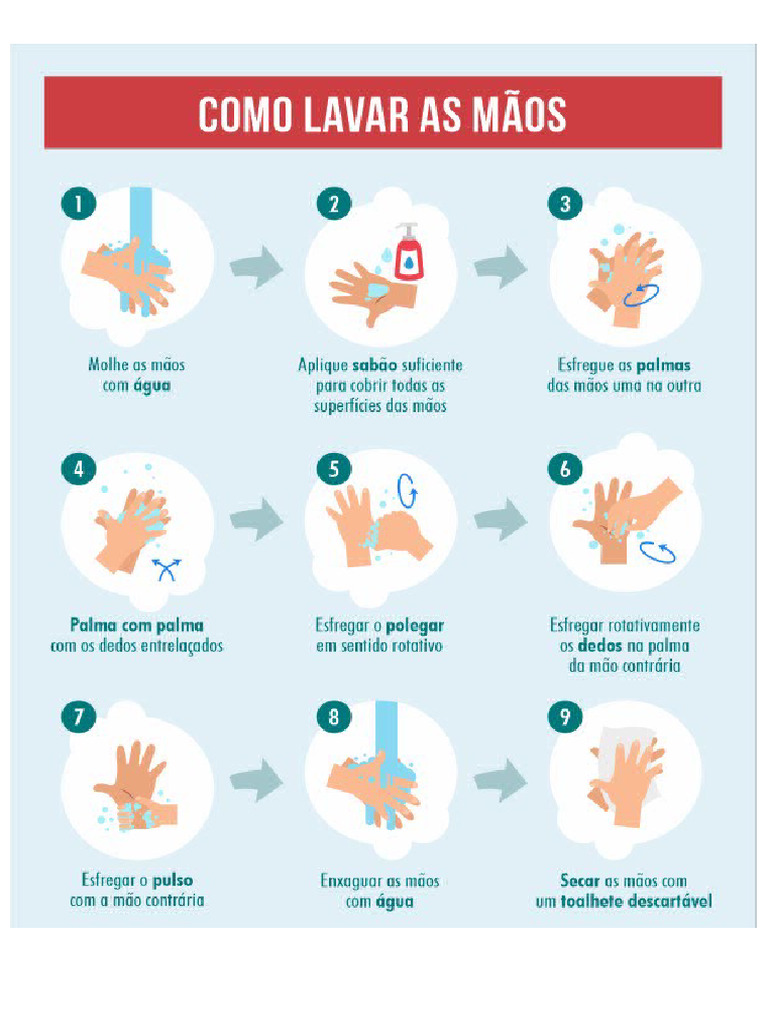 COMO LAVAR AS MÃOS

1
Molhe as mãos com água

2
Aplique sabão suficiente para cobrir todas as superfícies das mãos

3
Esfregue as palmas das mãos uma na outra

4
Palma com palma com os dedos entrelaçados

5
Esfregar o polegar em sentido rotativo

6
Esfregar rotativamente os dedos na palma da mão contrária

7
Esfregar o pulso com a mão contrária

8
Enxaguar as mãos com água

9
Secar as mãos com um toalhete descartável