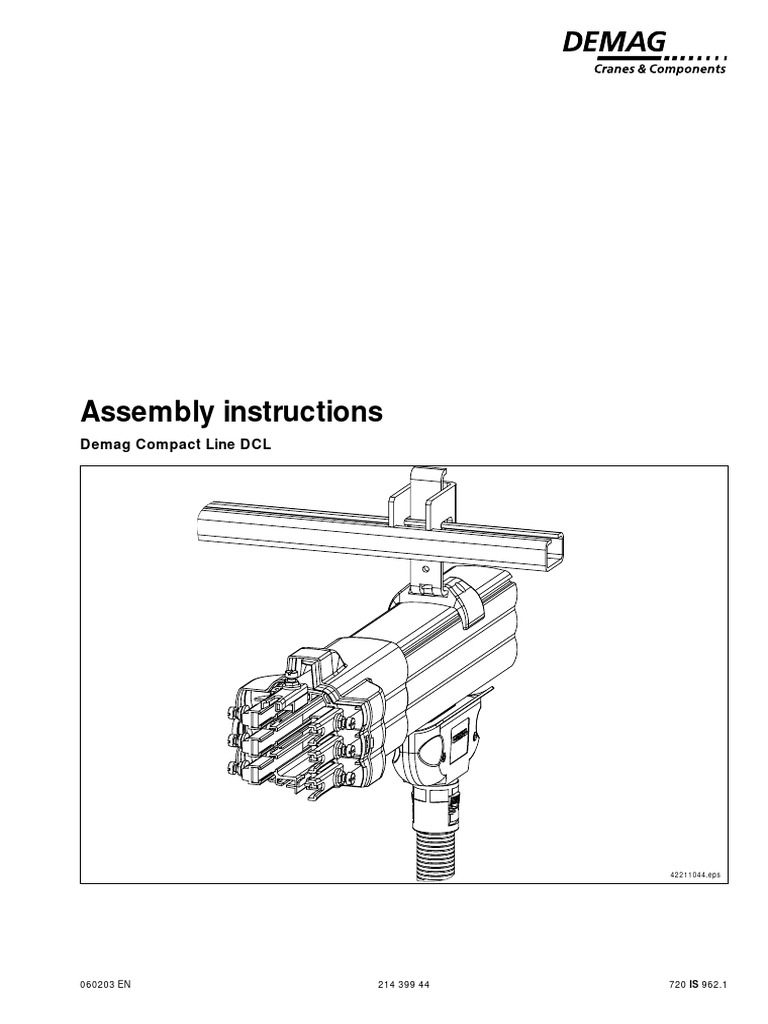 DEMAG
Cranes & Components

Assembly instructions

Demag Compact Line DCL

42211044.eps

060203 EN

214 399 44

720 IS 962.1