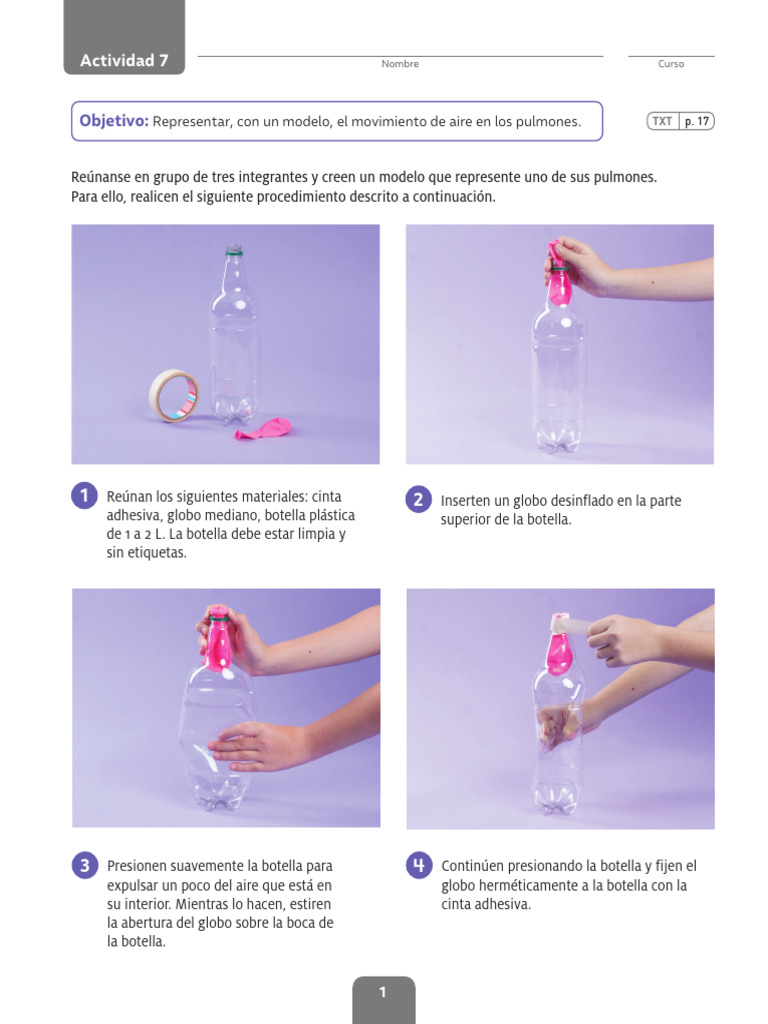 Actividad 7

Nombre

Curso

Objetivo: Representar, con un modelo, el movimiento de aire en los pulmones.

TXT p. 17

Reúnanse en grupo de tres integrantes y creen un modelo que represente uno de sus pulmones. Para ello, realicen el siguiente procedimiento descrito a continuación.

1 Reúnan los siguientes materiales: cinta adhesiva, globo mediano, botella plástica de 1 a 2 L. La botella debe estar limpia y sin etiquetas.

2 Inserten un globo desinflado en la parte superior de la botella.

3 Presionen suavemente la botella para expulsar un poco del aire que está en su interior. Mientras lo hacen, estiren la abertura del globo sobre la boca de la botella.

4 Continúen presionando la botella y fijen el globo herméticamente a la botella con la cinta adhesiva.

1