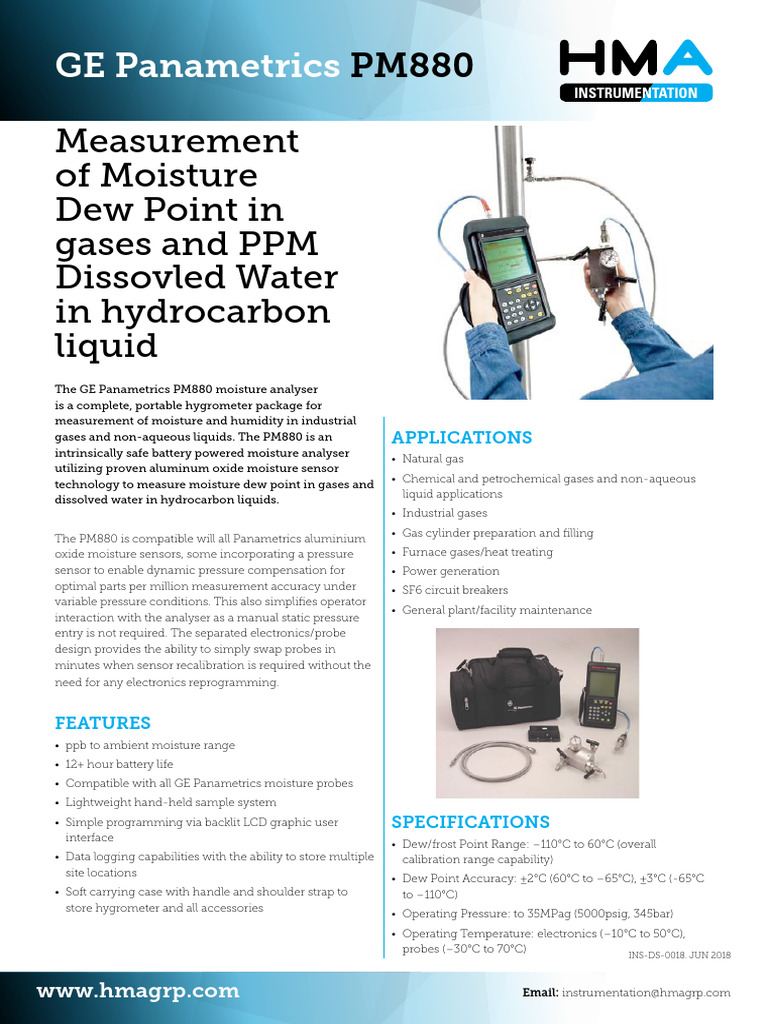 GE Panametrics PM880

HMA INSTRUMENTATION

Measurement of Moisture Dew Point in gases and PPM Dissovled Water in hydrocarbon liquid

The GE Panametrics PM880 moisture analyser is a complete, portable hygrometer package for measurement of moisture and humidity in industrial gases and non-aqueous liquids. The PM880 is an intrinsically safe battery powered moisture analyser utilizing proven aluminum oxide moisture sensor technology to measure moisture dew point in gases and dissolved water in hydrocarbon liquids.

The PM880 is compatible will all Panametrics aluminium oxide moisture sensors, some incorporating a pressure sensor to enable dynamic pressure compensation for optimal parts per million measurement accuracy under variable pressure conditions. This also simplifies operator interaction with the analyser as a manual static pressure entry is not required. The separated electronics/probe design provides the ability to simply swap probes in minutes when sensor recalibration is required without the need for any electronics reprogramming.

FEATURES
• ppb to ambient moisture range
• 12+ hour battery life
• Compatible with all GE Panametrics moisture probes
• Lightweight hand-held sample system
• Simple programming via backlit LCD graphic user interface
• Data logging capabilities with the ability to store multiple site locations
• Soft carrying case with handle and shoulder strap to store hygrometer and all accessories

APPLICATIONS
• Natural gas
• Chemical and petrochemical gases and non-aqueous liquid applications
• Industrial gases
• Gas cylinder preparation and filling
• Furnace gases/heat treating
• Power generation
• SF6 circuit breakers
• General plant/facility maintenance

SPECIFICATIONS
• Dew/frost Point Range: −110°C to 60°C (overall calibration range capability)
• Dew Point Accuracy: ±2°C (60°C to −65°C), ±3°C (-65°C to −110°C)
• Operating Pressure: to 35MPag (5000psig, 345bar)
• Operating Temperature: electronics (−10°C to 50°C), probes (−30°C to 70°C)

INS-DS-0018. JUN 2018

www.hmagrp.com

Email: instrumentation@hmagrp.com