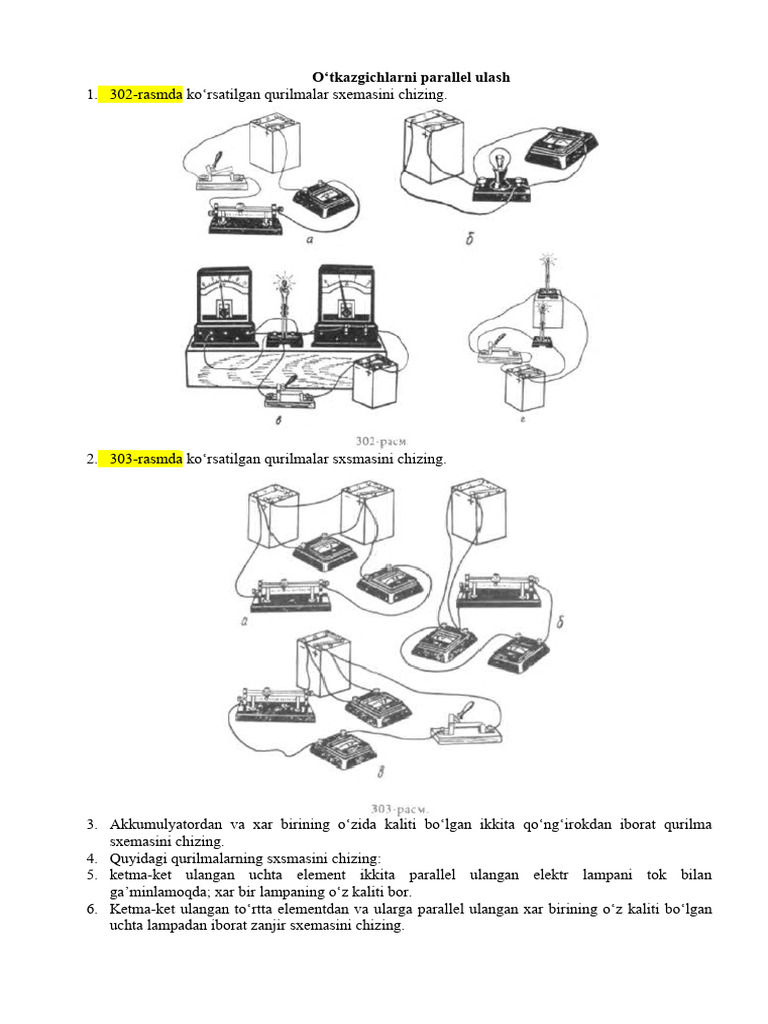 O‘tkazgichlarni parallel ulash

1. 302-rasmda ko‘rsatilgan qurilmalar sxemasini chizing.

а

б

в

г

302-расм.

2. 303-rasmda ko‘rsatilgan qurilmalar sxsmasini chizing.

а

б

в

303-расм.

3. Akkumulyatordan va xar birining o‘zida kaliti bo‘lgan ikkita qo‘ng‘irokdan iborat qurilma sxemasini chizing.
4. Quyidagi qurilmalarning sxsmasini chizing:
5. ketma-ket ulangan uchta element ikkita parallel ulangan elektr lampani tok bilan ga’minlamoqda; xar bir lampaning o‘z kaliti bor.
6. Ketma-ket ulangan to‘rtta elementdan va ularga parallel ulangan xar birining o‘z kaliti bo‘lgan uchta lampadan iborat zanjir sxemasini chizing.