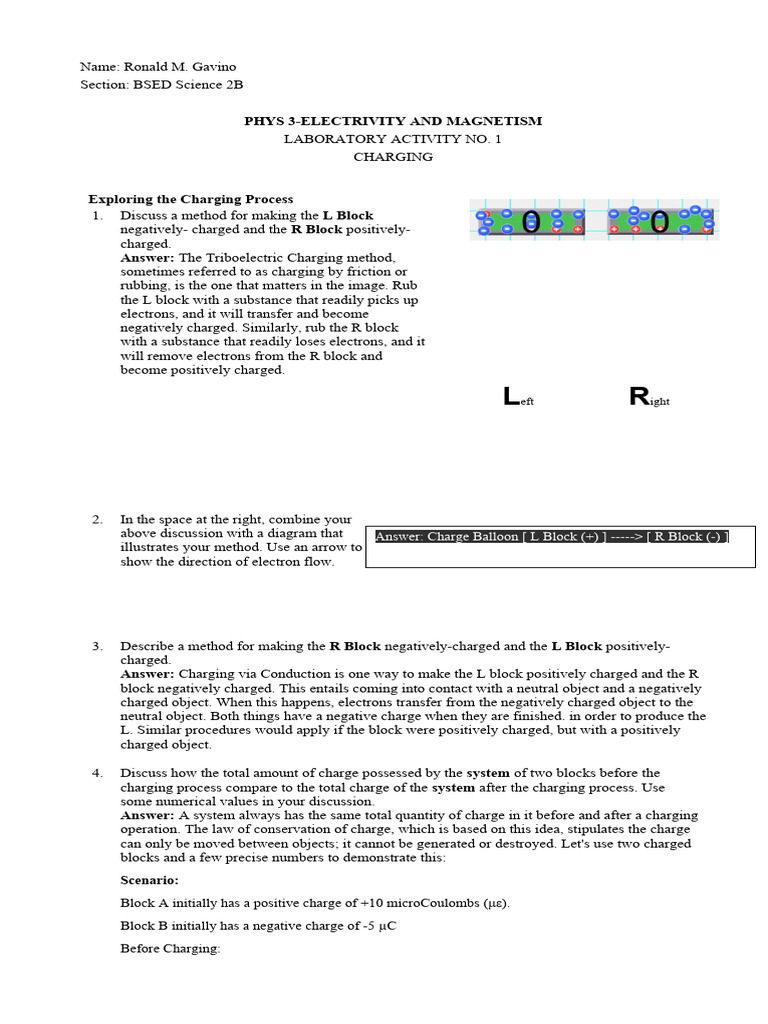 Name: Ronald M. Gavino
Section: BSED Science 2B

PHYS 3-ELECTRIVITY AND MAGNETISM
LABORATORY ACTIVITY NO. 1
CHARGING

Exploring the Charging Process

1. Discuss a method for making the L Block negatively- charged and the R Block positively-charged.
Answer: The Triboelectric Charging method, sometimes referred to as charging by friction or rubbing, is the one that matters in the image. Rub the L block with a substance that readily picks up electrons, and it will transfer and become negatively charged. Similarly, rub the R block with a substance that readily loses electrons, and it will remove electrons from the R block and become positively charged.

0 0

Left Right

2. In the space at the right, combine your above discussion with a diagram that illustrates your method. Use an arrow to show the direction of electron flow.

Answer: Charge Balloon [ L Block (+) ] -----> [ R Block (-) ]

3. Describe a method for making the R Block negatively-charged and the L Block positively-charged.
Answer: Charging via Conduction is one way to make the L block positively charged and the R block negatively charged. This entails coming into contact with a neutral object and a negatively charged object. When this happens, electrons transfer from the negatively charged object to the neutral object. Both things have a negative charge when they are finished. in order to produce the L. Similar procedures would apply if the block were positively charged, but with a positively charged object.

4. Discuss how the total amount of charge possessed by the system of two blocks before the charging process compare to the total charge of the system after the charging process. Use some numerical values in your discussion.
Answer: A system always has the same total quantity of charge in it before and after a charging operation. The law of conservation of charge, which is based on this idea, stipulates the charge can only be moved between objects; it cannot be generated or destroyed. Let's use two charged blocks and a few precise numbers to demonstrate this:

Scenario:

Block A initially has a positive charge of +10 microCoulombs (με).

Block B initially has a negative charge of -5 μC

Before Charging: