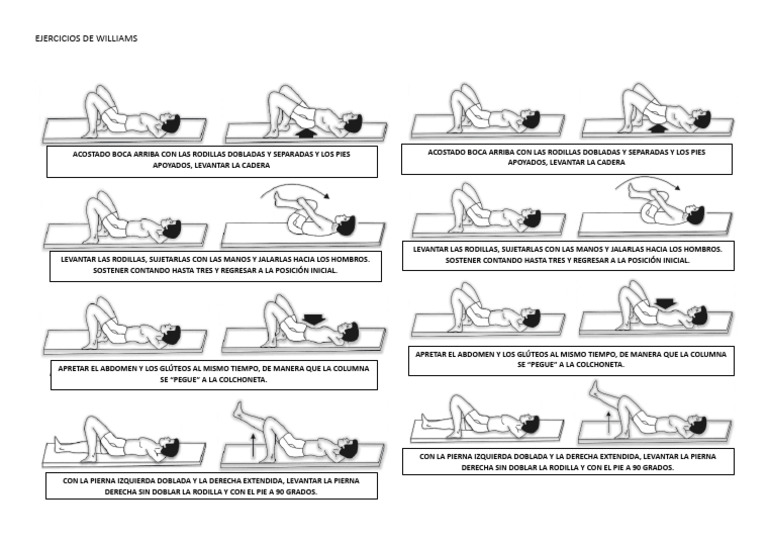 EJERCICIOS DE WILLIAMS

ACOSTADO BOCA ARRIBA CON LAS RODILLAS DOBLADAS Y SEPARADAS Y LOS PIES APOYADOS, LEVANTAR LA CADERA

LEVANTAR LAS RODILLAS, SUJETARLAS CON LAS MANOS Y JALARLAS HACIA LOS HOMBROS. SOSTENER CONTANDO HASTA TRES Y REGRESAR A LA POSICIÓN INICIAL.

APRETAR EL ABDOMEN Y LOS GLÚTEOS AL MISMO TIEMPO, DE MANERA QUE LA COLUMNA SE "PEGUE" A LA COLCHONETA.

CON LA PIERNA IZQUIERDA DOBLADA Y LA DERECHA EXTENDIDA, LEVANTAR LA PIERNA DERECHA SIN DOBLAR LA RODILLA Y CON EL PIE A 90 GRADOS.

ACOSTADO BOCA ARRIBA CON LAS RODILLAS DOBLADAS Y SEPARADAS Y LOS PIES APOYADOS, LEVANTAR LA CADERA

LEVANTAR LAS RODILLAS, SUJETARLAS CON LAS MANOS Y JALARLAS HACIA LOS HOMBROS. SOSTENER CONTANDO HASTA TRES Y REGRESAR A LA POSICIÓN INICIAL.

APRETAR EL ABDOMEN Y LOS GLÚTEOS AL MISMO TIEMPO, DE MANERA QUE LA COLUMNA SE "PEGUE" A LA COLCHONETA.

CON LA PIERNA IZQUIERDA DOBLADA Y LA DERECHA EXTENDIDA, LEVANTAR LA PIERNA DERECHA SIN DOBLAR LA RODILLA Y CON EL PIE A 90 GRADOS.