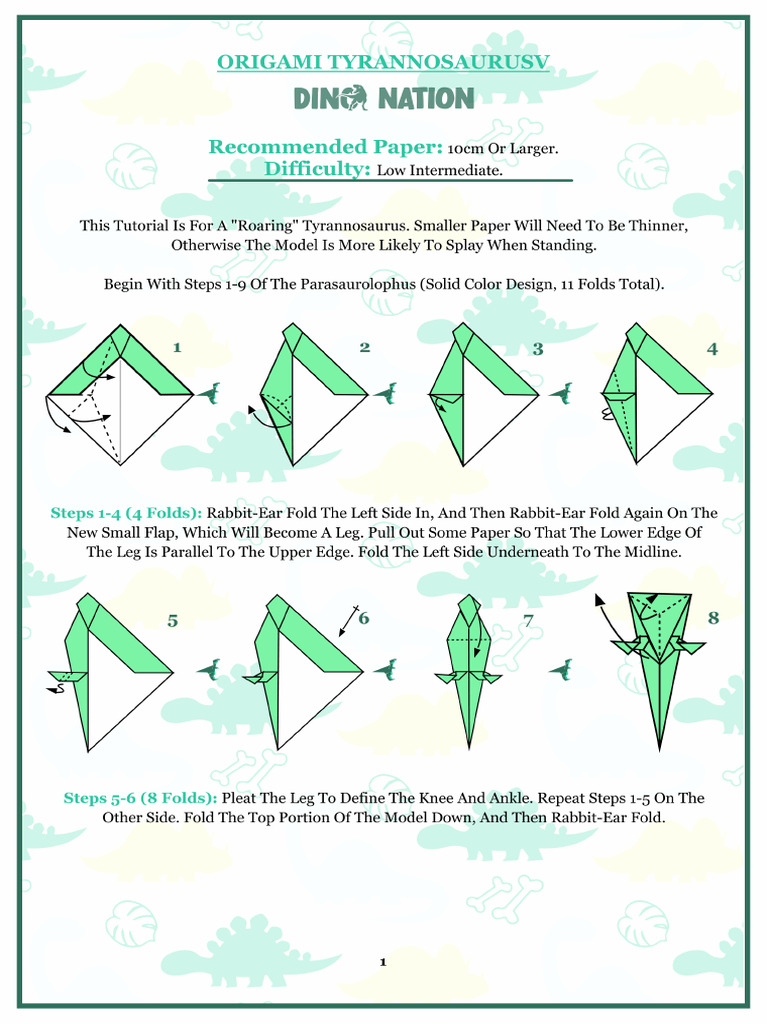 ORIGAMI TYRANNOSAURUSV

DINO NATION

Recommended Paper: 10cm Or Larger.
Difficulty: Low Intermediate.

This Tutorial Is For A "Roaring" Tyrannosaurus. Smaller Paper Will Need To Be Thinner, Otherwise The Model Is More Likely To Splay When Standing.

Begin With Steps 1-9 Of The Parasaurolophus (Solid Color Design, 11 Folds Total).

1 2 3 4

Steps 1-4 (4 Folds): Rabbit-Ear Fold The Left Side In, And Then Rabbit-Ear Fold Again On The New Small Flap, Which Will Become A Leg. Pull Out Some Paper So That The Lower Edge Of The Leg Is Parallel To The Upper Edge. Fold The Left Side Underneath To The Midline.

5 6 7 8

Steps 5-6 (8 Folds): Pleat The Leg To Define The Knee And Ankle. Repeat Steps 1-5 On The Other Side. Fold The Top Portion Of The Model Down, And Then Rabbit-Ear Fold.

1