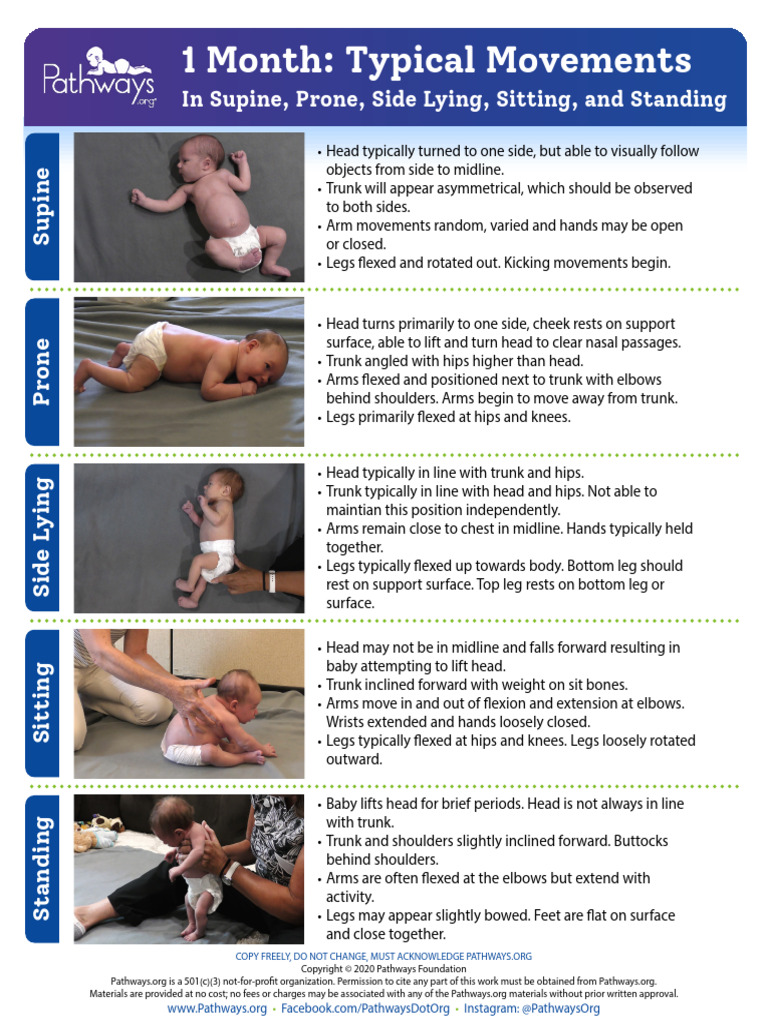 Pathways.org

1 Month: Typical Movements

In Supine, Prone, Side Lying, Sitting, and Standing

Supine

• Head typically turned to one side, but able to visually follow objects from side to midline.
• Trunk will appear asymmetrical, which should be observed to both sides.
• Arm movements random, varied and hands may be open or closed.
• Legs flexed and rotated out. Kicking movements begin.

Prone

• Head turns primarily to one side, cheek rests on support surface, able to lift and turn head to clear nasal passages.
• Trunk angled with hips higher than head.
• Arms flexed and positioned next to trunk with elbows behind shoulders. Arms begin to move away from trunk.
• Legs primarily flexed at hips and knees.

Side Lying

• Head typically in line with trunk and hips.
• Trunk typically in line with head and hips. Not able to maintian this position independently.
• Arms remain close to chest in midline. Hands typically held together.
• Legs typically flexed up towards body. Bottom leg should rest on support surface. Top leg rests on bottom leg or surface.

Sitting

• Head may not be in midline and falls forward resulting in baby attempting to lift head.
• Trunk inclined forward with weight on sit bones.
• Arms move in and out of flexion and extension at elbows. Wrists extended and hands loosely closed.
• Legs typically flexed at hips and knees. Legs loosely rotated outward.

Standing

• Baby lifts head for brief periods. Head is not always in line with trunk.
• Trunk and shoulders slightly inclined forward. Buttocks behind shoulders.
• Arms are often flexed at the elbows but extend with activity.
• Legs may appear slightly bowed. Feet are flat on surface and close together.

COPY FREELY, DO NOT CHANGE, MUST ACKNOWLEDGE PATHWAYS.ORG
Copyright © 2020 Pathways Foundation
Pathways.org is a 501(c)(3) not-for-profit organization. Permission to cite any part of this work must be obtained from Pathways.org.
Materials are provided at no cost; no fees or charges may be associated with any of the Pathways.org materials without prior written approval.
www.Pathways.org • Facebook.com/PathwaysDotOrg • Instagram: @PathwaysOrg