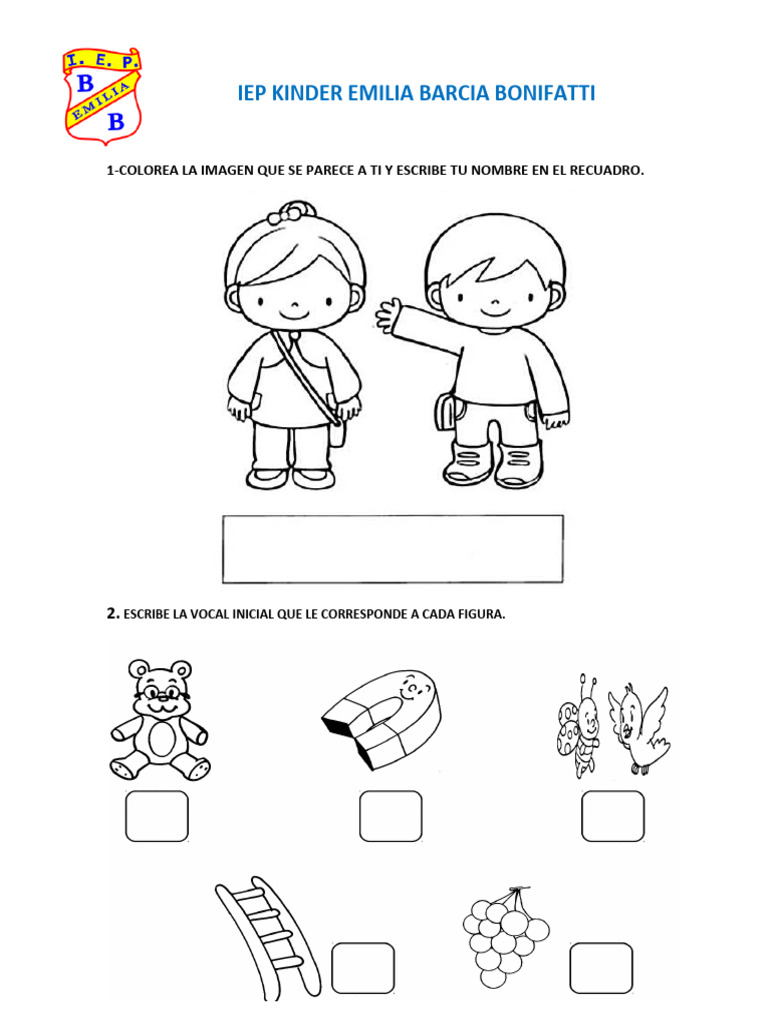 I. E. P.
B
EMILIA
B

IEP KINDER EMILIA BARCIA BONIFATTI

1-COLOREA LA IMAGEN QUE SE PARECE A TI Y ESCRIBE TU NOMBRE EN EL RECUADRO.

2. ESCRIBE LA VOCAL INICIAL QUE LE CORRESPONDE A CADA FIGURA.