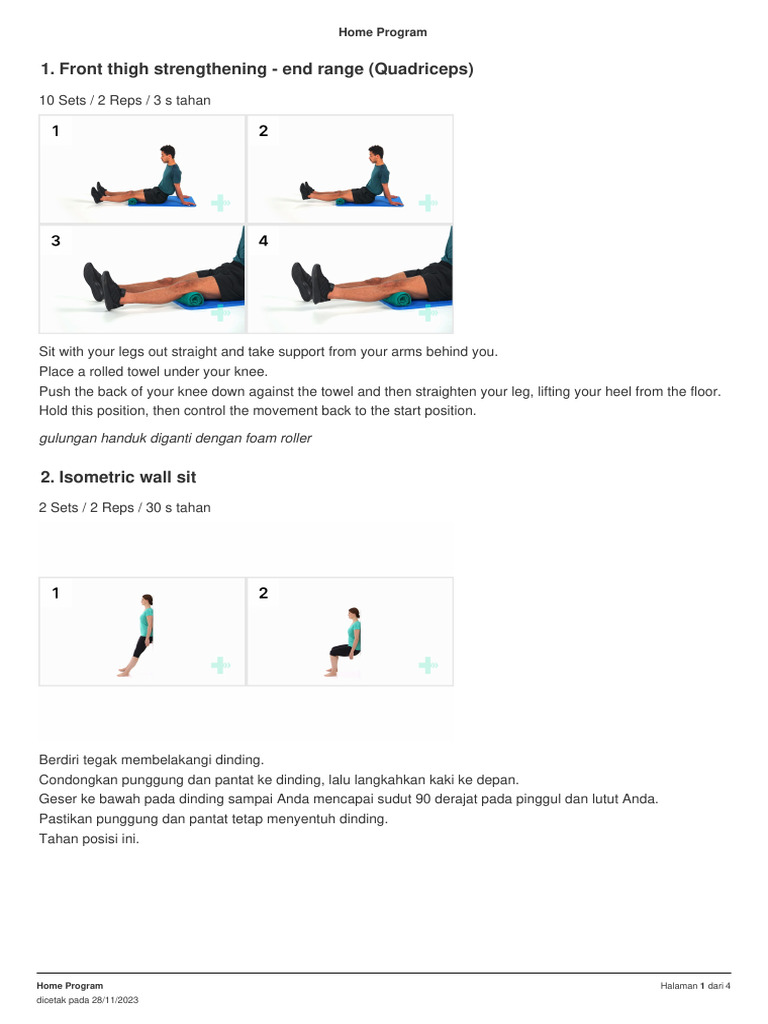 Home Program

1. Front thigh strengthening - end range (Quadriceps)

10 Sets / 2 Reps / 3 s tahan

1

2

3

4

Sit with your legs out straight and take support from your arms behind you.
Place a rolled towel under your knee.
Push the back of your knee down against the towel and then straighten your leg, lifting your heel from the floor.
Hold this position, then control the movement back to the start position.

gulungan handuk diganti dengan foam roller

2. Isometric wall sit

2 Sets / 2 Reps / 30 s tahan

1

2

Berdiri tegak membelakangi dinding.
Condongkan punggung dan pantat ke dinding, lalu langkahkan kaki ke depan.
Geser ke bawah pada dinding sampai Anda mencapai sudut 90 derajat pada pinggul dan lutut Anda.
Pastikan punggung dan pantat tetap menyentuh dinding.
Tahan posisi ini.

Home Program
dicetak pada 28/11/2023

Halaman 1 dari 4