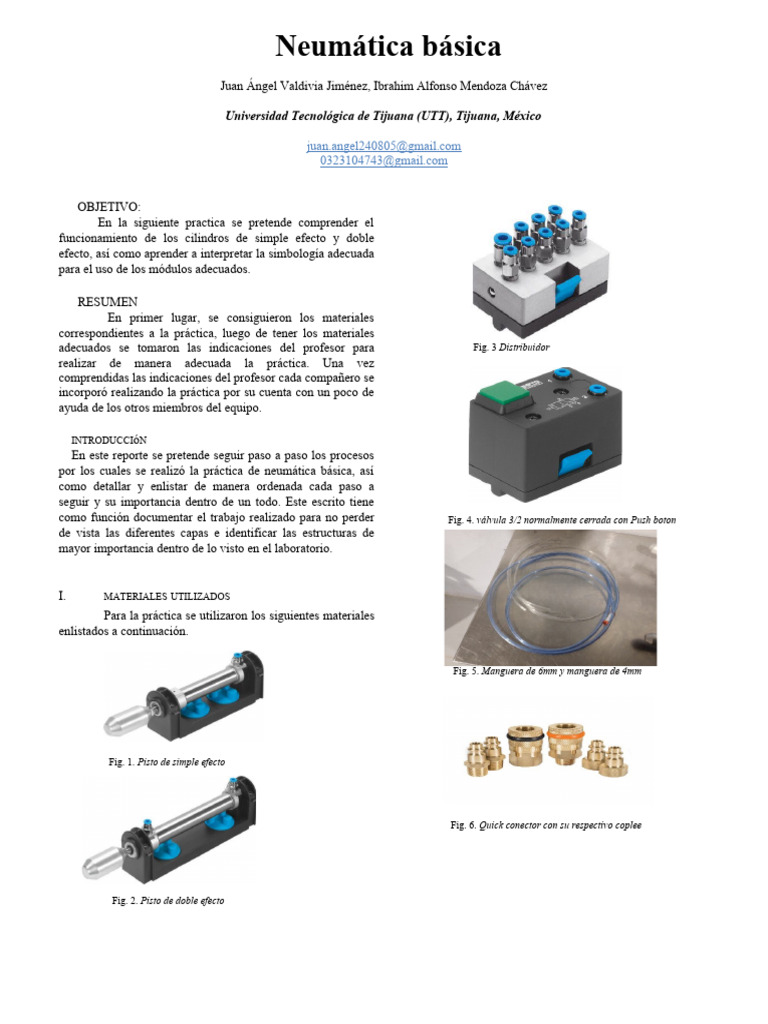 Neumática básica

Juan Ángel Valdivia Jiménez, Ibrahim Alfonso Mendoza Chávez

Universidad Tecnológica de Tijuana (UTT), Tijuana, México

juan.angel240805@gmail.com
0323104743@gmail.com

OBJETIVO:

En la siguiente practica se pretende comprender el funcionamiento de los cilindros de simple efecto y doble efecto, así como aprender a interpretar la simbología adecuada para el uso de los módulos adecuados.

RESUMEN

En primer lugar, se consiguieron los materiales correspondientes a la práctica, luego de tener los materiales adecuados se tomaron las indicaciones del profesor para realizar de manera adecuada la práctica. Una vez comprendidas las indicaciones del profesor cada compañero se incorporó realizando la práctica por su cuenta con un poco de ayuda de los otros miembros del equipo.

INTRODUCCIÓN

En este reporte se pretende seguir paso a paso los procesos por los cuales se realizó la práctica de neumática básica, así como detallar y enlistar de manera ordenada cada paso a seguir y su importancia dentro de un todo. Este escrito tiene como función documentar el trabajo realizado para no perder de vista las diferentes capas e identificar las estructuras de mayor importancia dentro de lo visto en el laboratorio.

I. MATERIALES UTILIZADOS

Para la práctica se utilizaron los siguientes materiales enlistados a continuación.

Fig. 1. Pisto de simple efecto

Fig. 2. Pisto de doble efecto

Fig. 3 Distribuidor

Fig. 4. válvula 3/2 normalmente cerrada con Push boton

Fig. 5. Manguera de 6mm y manguera de 4mm

Fig. 6. Quick conector con su respectivo coplee