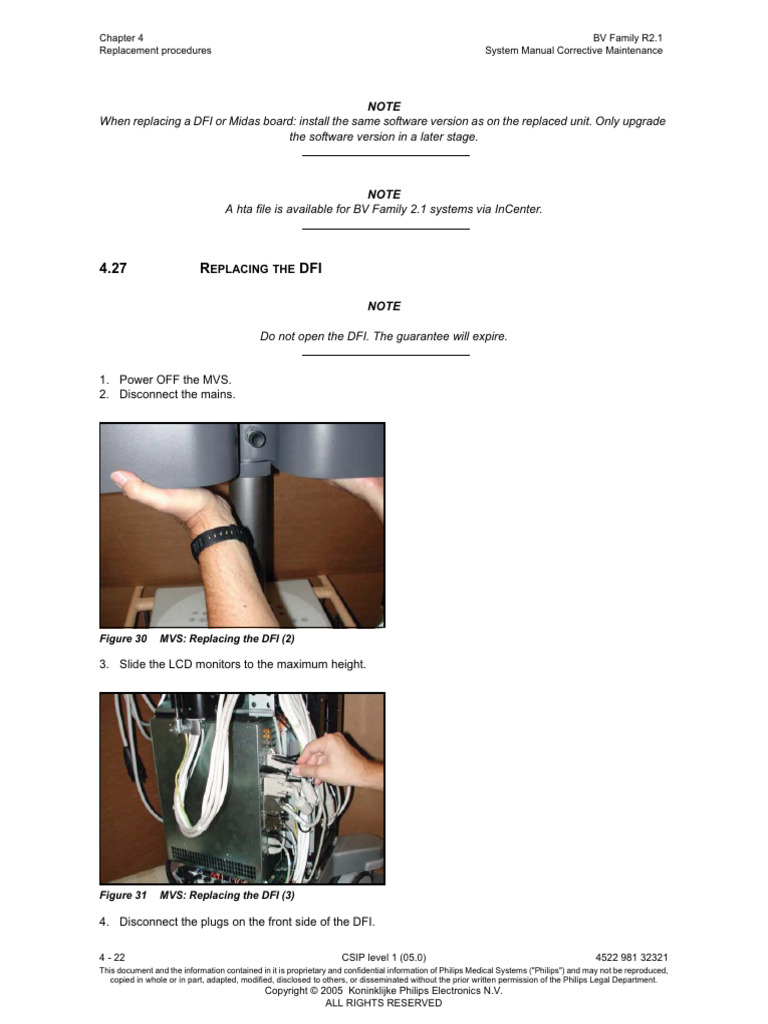 Chapter 4
Replacement procedures

BV Family R2.1
System Manual Corrective Maintenance

NOTE
When replacing a DFI or Midas board: install the same software version as on the replaced unit. Only upgrade the software version in a later stage.

NOTE
A hta file is available for BV Family 2.1 systems via InCenter.

4.27 REPLACING THE DFI

NOTE

Do not open the DFI. The guarantee will expire.

1. Power OFF the MVS.
2. Disconnect the mains.

Figure 30 MVS: Replacing the DFI (2)

3. Slide the LCD monitors to the maximum height.

Figure 31 MVS: Replacing the DFI (3)

4. Disconnect the plugs on the front side of the DFI.

4 - 22
CSIP level 1 (05.0)
4522 981 32321

This document and the information contained in it is proprietary and confidential information of Philips Medical Systems ("Philips") and may not be reproduced, copied in whole or in part, adapted, modified, disclosed to others, or disseminated without the prior written permission of the Philips Legal Department.
Copyright © 2005 Koninklijke Philips Electronics N.V.
ALL RIGHTS RESERVED