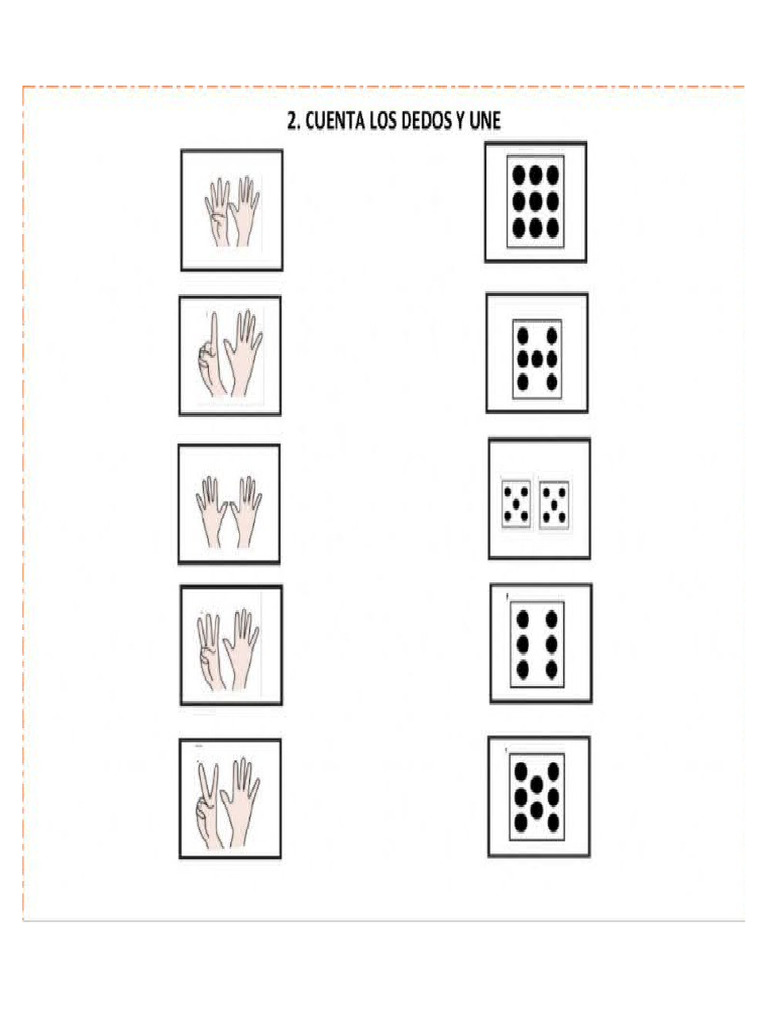 2. CUENTA LOS DEDOS Y UNE