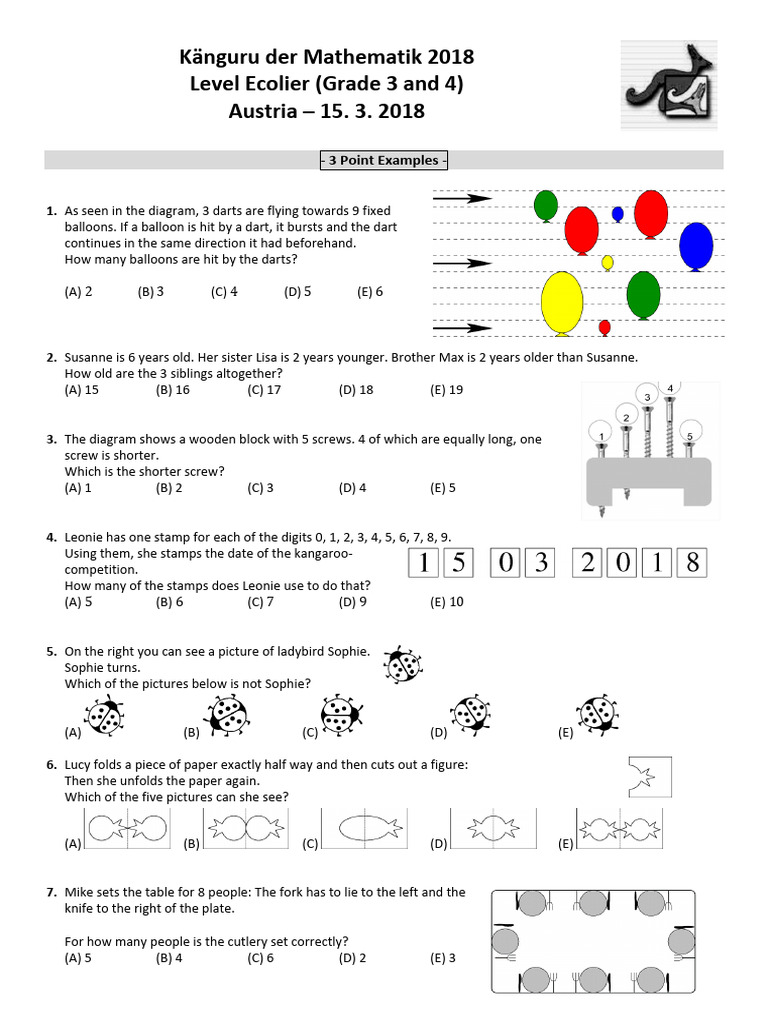 Känguru der Mathematik 2018
Level Ecolier (Grade 3 and 4)
Austria – 15. 3. 2018

- 3 Point Examples -

1. As seen in the diagram, 3 darts are flying towards 9 fixed balloons. If a balloon is hit by a dart, it bursts and the dart continues in the same direction it had beforehand. How many balloons are hit by the darts?
(A) 2 (B) 3 (C) 4 (D) 5 (E) 6

2. Susanne is 6 years old. Her sister Lisa is 2 years younger. Brother Max is 2 years older than Susanne. How old are the 3 siblings altogether?
(A) 15 (B) 16 (C) 17 (D) 18 (E) 19

3. The diagram shows a wooden block with 5 screws. 4 of which are equally long, one screw is shorter. Which is the shorter screw?
(A) 1 (B) 2 (C) 3 (D) 4 (E) 5

1 2 3 4 5

4. Leonie has one stamp for each of the digits 0, 1, 2, 3, 4, 5, 6, 7, 8, 9. Using them, she stamps the date of the kangaroo-competition. How many of the stamps does Leonie use to do that?
(A) 5 (B) 6 (C) 7 (D) 9 (E) 10

1 5 0 3 2 0 1 8

5. On the right you can see a picture of ladybird Sophie. Sophie turns. Which of the pictures below is not Sophie?
(A) (B) (C) (D) (E)

6. Lucy folds a piece of paper exactly half way and then cuts out a figure: Then she unfolds the paper again. Which of the five pictures can she see?
(A) (B) (C) (D) (E)

7. Mike sets the table for 8 people: The fork has to lie to the left and the knife to the right of the plate.

For how many people is the cutlery set correctly?
(A) 5 (B) 4 (C) 6 (D) 2 (E) 3