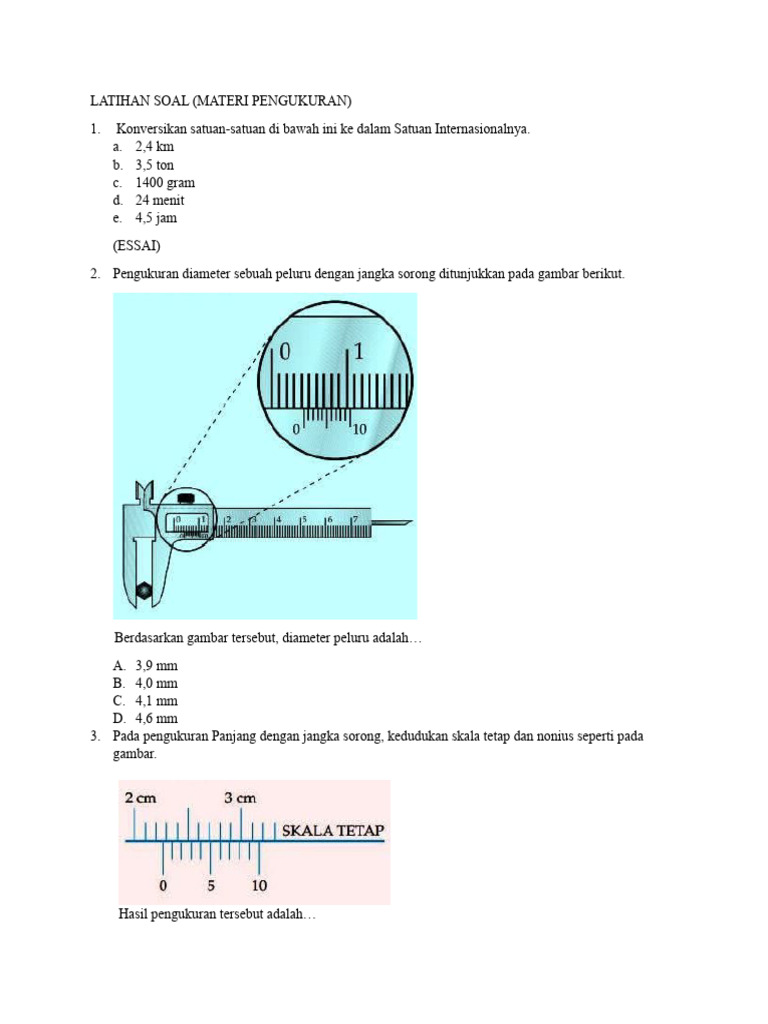 LATIHAN SOAL (MATERI PENGUKURAN)

1. Konversikan satuan-satuan di bawah ini ke dalam Satuan Internasionalnya.
a. 2,4 km
b. 3,5 ton
c. 1400 gram
d. 24 menit
e. 4,5 jam

(ESSAI)

2. Pengukuran diameter sebuah peluru dengan jangka sorong ditunjukkan pada gambar berikut.

0
1
0
10
0 1 2 3 4 5 6 7

Berdasarkan gambar tersebut, diameter peluru adalah…

A. 3,9 mm
B. 4,0 mm
C. 4,1 mm
D. 4,6 mm

3. Pada pengukuran Panjang dengan jangka sorong, kedudukan skala tetap dan nonius seperti pada gambar.

2 cm
3 cm
SKALA TETAP
0
5
10

Hasil pengukuran tersebut adalah…