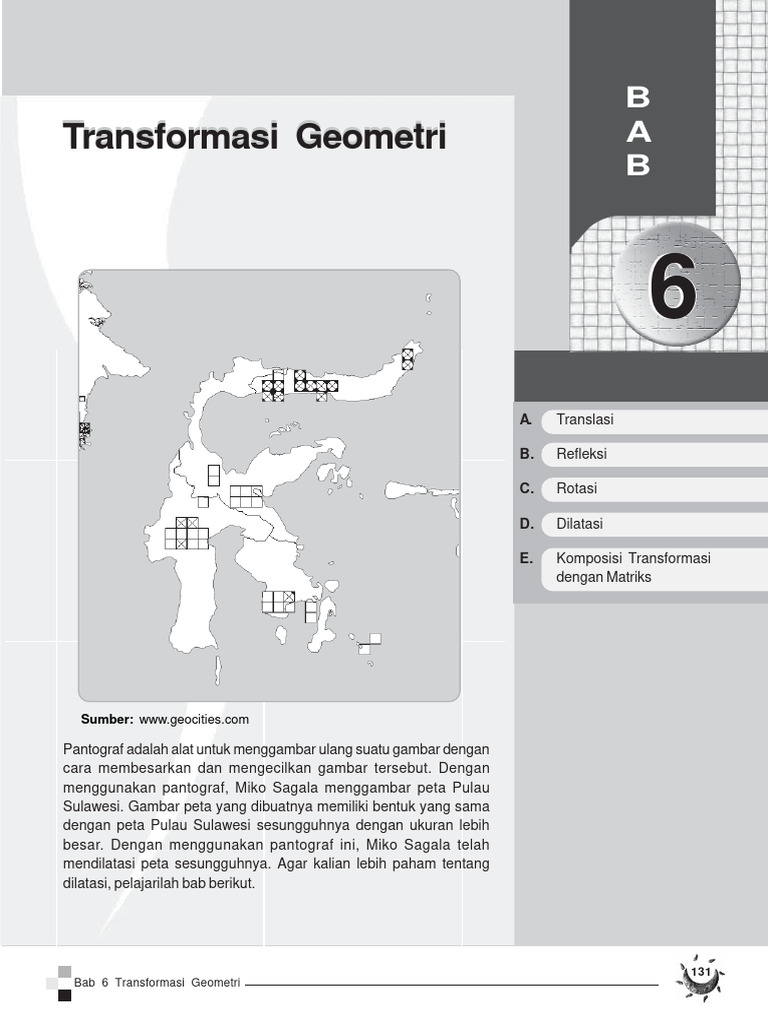 Transformasi Geometri

B
A
B

6

A. Translasi
B. Refleksi
C. Rotasi
D. Dilatasi
E. Komposisi Transformasi dengan Matriks

Sumber: www.geocities.com

Pantograf adalah alat untuk menggambar ulang suatu gambar dengan cara membesarkan dan mengecilkan gambar tersebut. Dengan menggunakan pantograf, Miko Sagala menggambar peta Pulau Sulawesi. Gambar peta yang dibuatnya memiliki bentuk yang sama dengan peta Pulau Sulawesi sesungguhnya dengan ukuran lebih besar. Dengan menggunakan pantograf ini, Miko Sagala telah mendilatasi peta sesungguhnya. Agar kalian lebih paham tentang dilatasi, pelajarilah bab berikut.

Bab 6 Transformasi Geometri

131