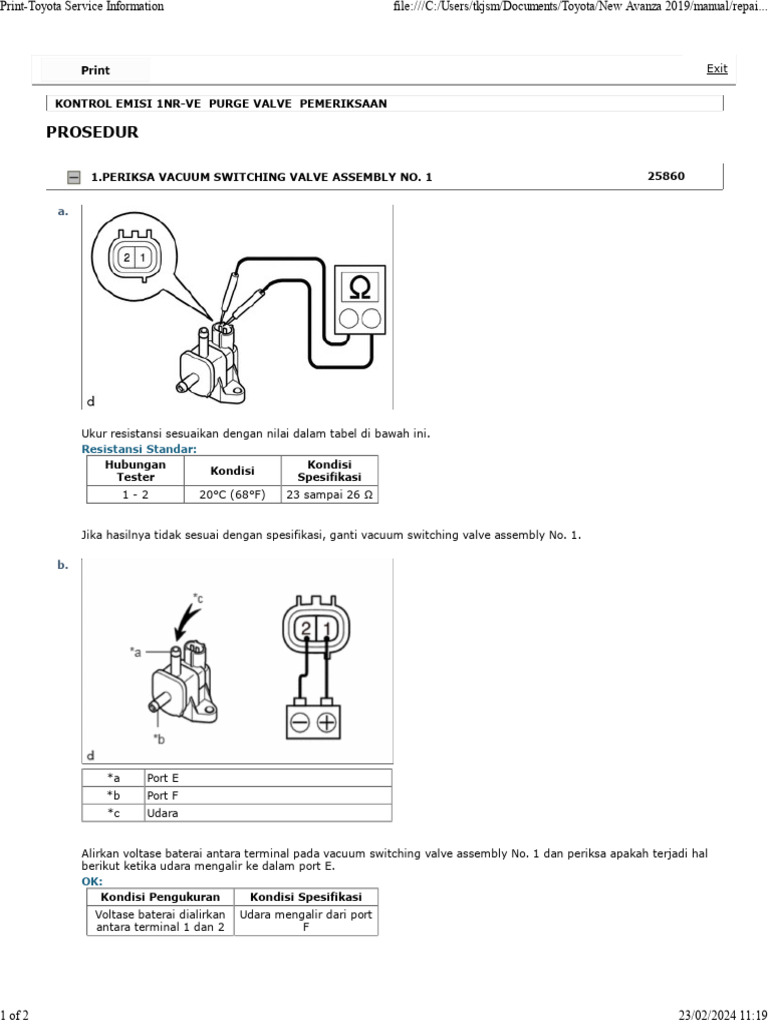 Print-Toyota Service Information

file:///C:/Users/tkjsm/Documents/Toyota/New Avanza 2019/manual/repai...

Print

Exit

KONTROL EMISI 1NR-VE PURGE VALVE PEMERIKSAAN

PROSEDUR

1.PERIKSA VACUUM SWITCHING VALVE ASSEMBLY NO. 1

25860

a.

2 1

Ω

d

Ukur resistansi sesuaikan dengan nilai dalam tabel di bawah ini.

Resistansi Standar:

| Hubungan Tester | Kondisi | Kondisi Spesifikasi |
|---|---|---|
| 1 - 2 | 20°C (68°F) | 23 sampai 26 Ω |

Jika hasilnya tidak sesuai dengan spesifikasi, ganti vacuum switching valve assembly No. 1.

b.

*c

*a

*b

2 1

d

| *a | Port E |
|---|---|
| *b | Port F |
| *c | Udara |

Alirkan voltase baterai antara terminal pada vacuum switching valve assembly No. 1 dan periksa apakah terjadi hal berikut ketika udara mengalir ke dalam port E.

OK:

| Kondisi Pengukuran | Kondisi Spesifikasi |
|---|---|
| Voltase baterai dialirkan antara terminal 1 dan 2 | Udara mengalir dari port F |

1 of 2

23/02/2024 11:19