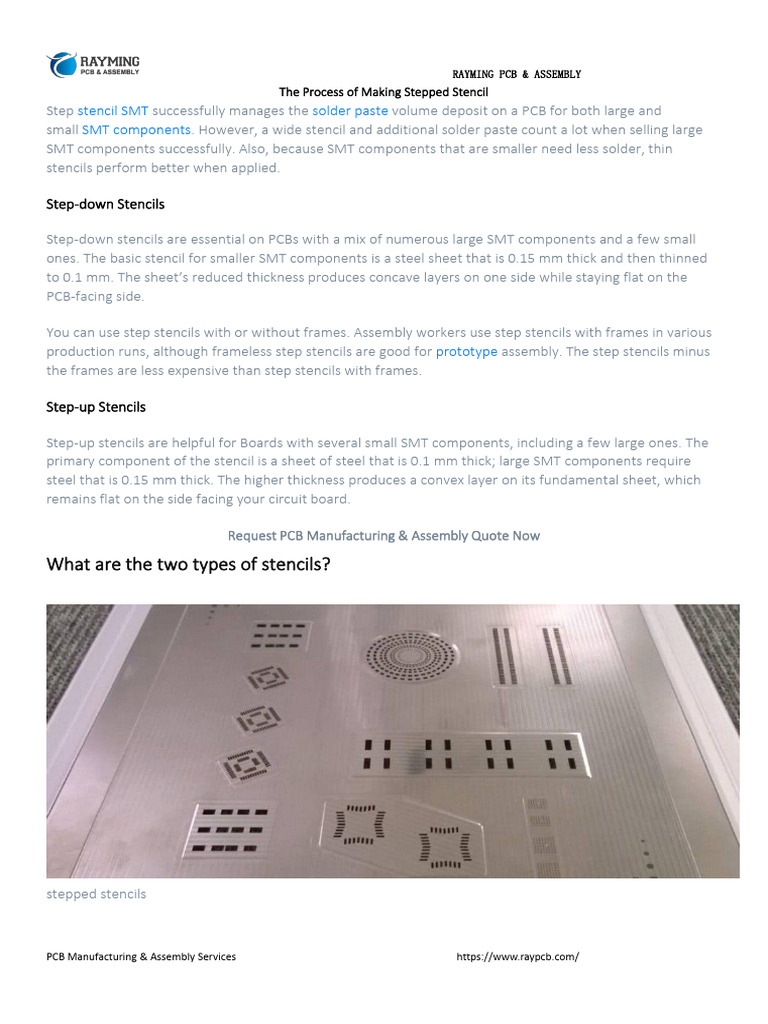 RAYMING
PCB & ASSEMBLY

RAYMING PCB & ASSEMBLY

The Process of Making Stepped Stencil

Step stencil SMT successfully manages the solder paste volume deposit on a PCB for both large and small SMT components. However, a wide stencil and additional solder paste count a lot when selling large SMT components successfully. Also, because SMT components that are smaller need less solder, thin stencils perform better when applied.

Step-down Stencils

Step-down stencils are essential on PCBs with a mix of numerous large SMT components and a few small ones. The basic stencil for smaller SMT components is a steel sheet that is 0.15 mm thick and then thinned to 0.1 mm. The sheet's reduced thickness produces concave layers on one side while staying flat on the PCB-facing side.

You can use step stencils with or without frames. Assembly workers use step stencils with frames in various production runs, although frameless step stencils are good for prototype assembly. The step stencils minus the frames are less expensive than step stencils with frames.

Step-up Stencils

Step-up stencils are helpful for Boards with several small SMT components, including a few large ones. The primary component of the stencil is a sheet of steel that is 0.1 mm thick; large SMT components require steel that is 0.15 mm thick. The higher thickness produces a convex layer on its fundamental sheet, which remains flat on the side facing your circuit board.

Request PCB Manufacturing & Assembly Quote Now

What are the two types of stencils?

stepped stencils

PCB Manufacturing & Assembly Services https://www.raypcb.com/