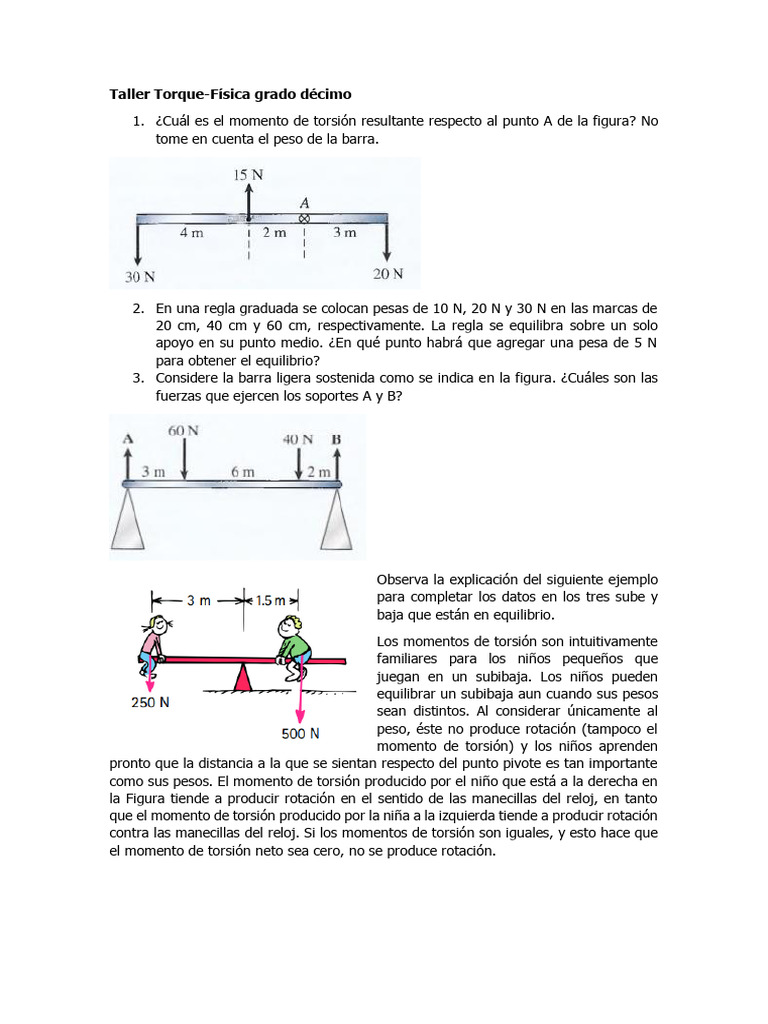 Taller Torque-Física grado décimo

1. ¿Cuál es el momento de torsión resultante respecto al punto A de la figura? No tome en cuenta el peso de la barra.

15 N
A
4 m
2 m
3 m
30 N
20 N

2. En una regla graduada se colocan pesas de 10 N, 20 N y 30 N en las marcas de 20 cm, 40 cm y 60 cm, respectivamente. La regla se equilibra sobre un solo apoyo en su punto medio. ¿En qué punto habrá que agregar una pesa de 5 N para obtener el equilibrio?

3. Considere la barra ligera sostenida como se indica en la figura. ¿Cuáles son las fuerzas que ejercen los soportes A y B?

A
60 N
40 N
B
3 m
6 m
2 m

3 m
1.5 m
250 N
500 N

Observa la explicación del siguiente ejemplo para completar los datos en los tres sube y baja que están en equilibrio.

Los momentos de torsión son intuitivamente familiares para los niños pequeños que juegan en un subibaja. Los niños pueden equilibrar un subibaja aun cuando sus pesos sean distintos. Al considerar únicamente al peso, éste no produce rotación (tampoco el momento de torsión) y los niños aprenden pronto que la distancia a la que se sientan respecto del punto pivote es tan importante como sus pesos. El momento de torsión producido por el niño que está a la derecha en la Figura tiende a producir rotación en el sentido de las manecillas del reloj, en tanto que el momento de torsión producido por la niña a la izquierda tiende a producir rotación contra las manecillas del reloj. Si los momentos de torsión son iguales, y esto hace que el momento de torsión neto sea cero, no se produce rotación.