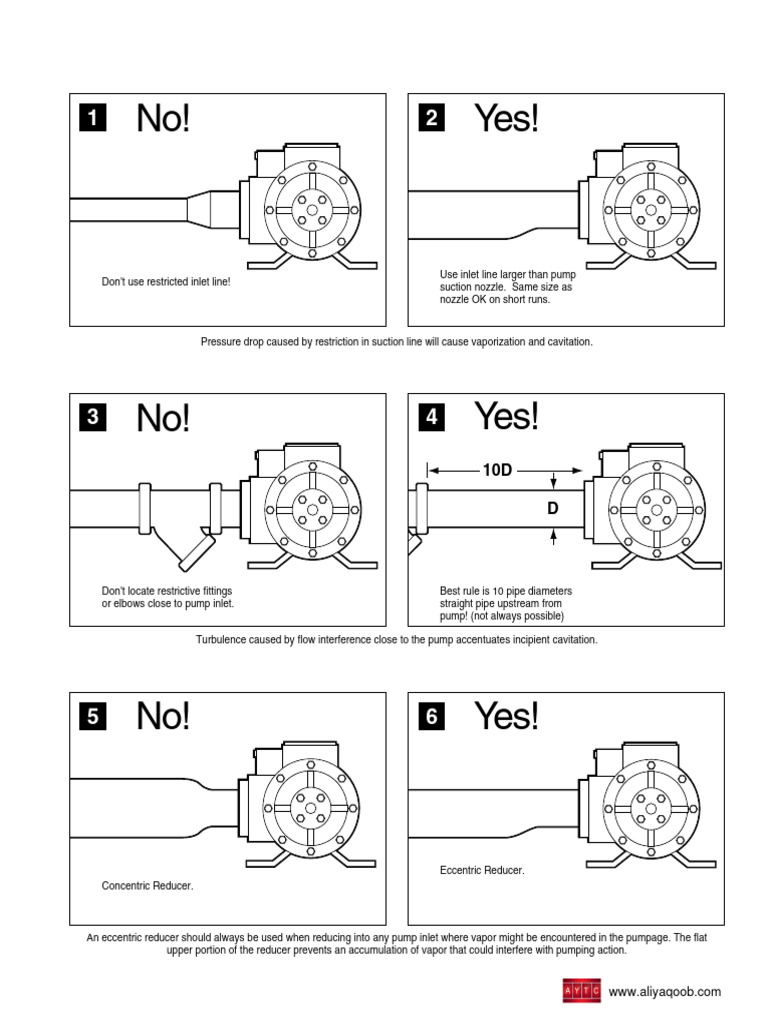 1 No!

Don't use restricted inlet line!

2 Yes!

Use inlet line larger than pump suction nozzle. Same size as nozzle OK on short runs.

Pressure drop caused by restriction in suction line will cause vaporization and cavitation.

3 No!

Don't locate restrictive fittings or elbows close to pump inlet.

4 Yes!

10D

D

Best rule is 10 pipe diameters straight pipe upstream from pump! (not always possible)

Turbulence caused by flow interference close to the pump accentuates incipient cavitation.

5 No!

Concentric Reducer.

6 Yes!

Eccentric Reducer.

An eccentric reducer should always be used when reducing into any pump inlet where vapor might be encountered in the pumpage. The flat upper portion of the reducer prevents an accumulation of vapor that could interfere with pumping action.

AYTC www.aliyaqoob.com