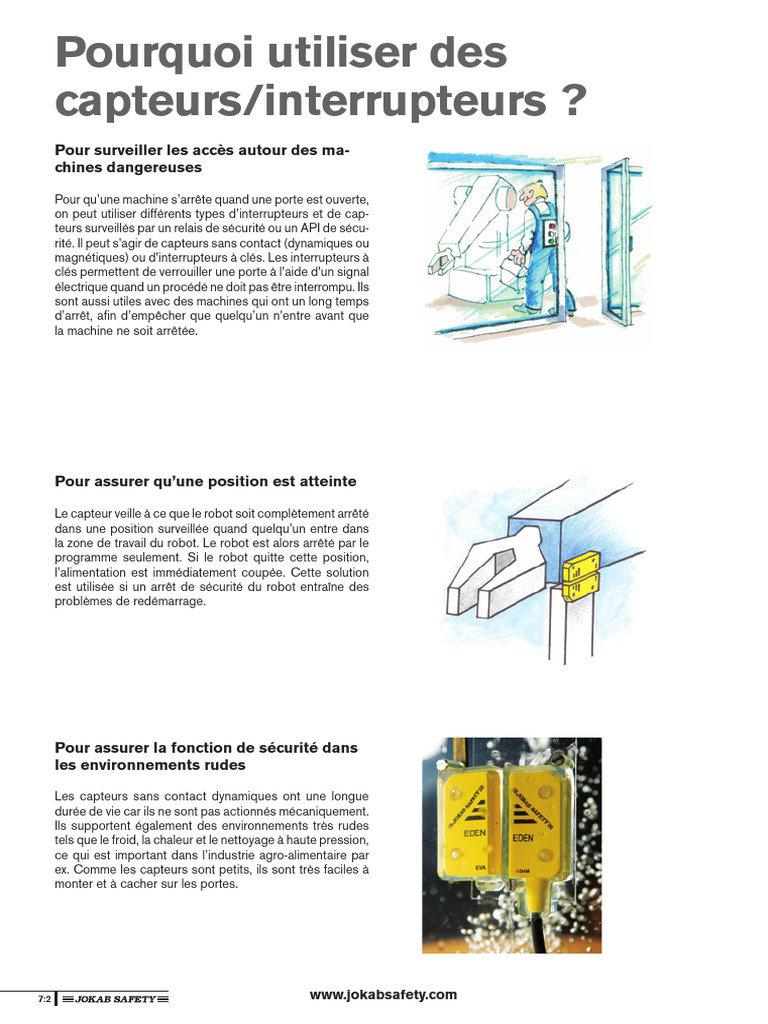 Pourquoi utiliser des capteurs/interrupteurs ?

Pour surveiller les accès autour des machines dangereuses

Pour qu'une machine s'arrête quand une porte est ouverte, on peut utiliser différents types d'interrupteurs et de capteurs surveillés par un relais de sécurité ou un API de sécurité. Il peut s'agir de capteurs sans contact (dynamiques ou magnétiques) ou d'interrupteurs à clés. Les interrupteurs à clés permettent de verrouiller une porte à l'aide d'un signal électrique quand un procédé ne doit pas être interrompu. Ils sont aussi utiles avec des machines qui ont un long temps d'arrêt, afin d'empêcher que quelqu'un n'entre avant que la machine ne soit arrêtée.

Pour assurer qu'une position est atteinte

Le capteur veille à ce que le robot soit complètement arrêté dans une position surveillée quand quelqu'un entre dans la zone de travail du robot. Le robot est alors arrêté par le programme seulement. Si le robot quitte cette position, l'alimentation est immédiatement coupée. Cette solution est utilisée si un arrêt de sécurité du robot entraîne des problèmes de redémarrage.

Pour assurer la fonction de sécurité dans les environnements rudes

Les capteurs sans contact dynamiques ont une longue durée de vie car ils ne sont pas actionnés mécaniquement. Ils supportent également des environnements très rudes tels que le froid, la chaleur et le nettoyage à haute pression, ce qui est important dans l'industrie agro-alimentaire par ex. Comme les capteurs sont petits, ils sont très faciles à monter et à cacher sur les portes.

JOKAB SAFETY
EDEN
EVA
JOKAB SAFETY
EDEN
ADAM

7:2 JOKAB SAFETY
www.jokabsafety.com