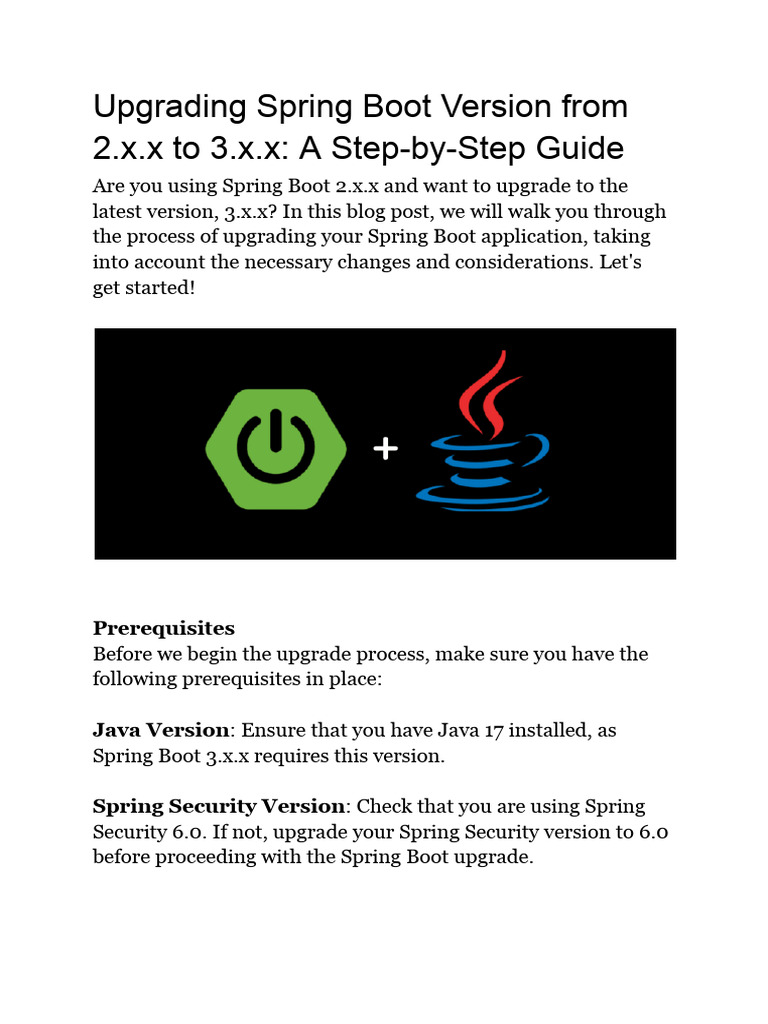 Upgrading Spring Boot Version from 2.x.x to 3.x.x: A Step-by-Step Guide

Are you using Spring Boot 2.x.x and want to upgrade to the latest version, 3.x.x? In this blog post, we will walk you through the process of upgrading your Spring Boot application, taking into account the necessary changes and considerations. Let's get started!

+

Prerequisites
Before we begin the upgrade process, make sure you have the following prerequisites in place:

Java Version: Ensure that you have Java 17 installed, as Spring Boot 3.x.x requires this version.

Spring Security Version: Check that you are using Spring Security 6.0. If not, upgrade your Spring Security version to 6.0 before proceeding with the Spring Boot upgrade.