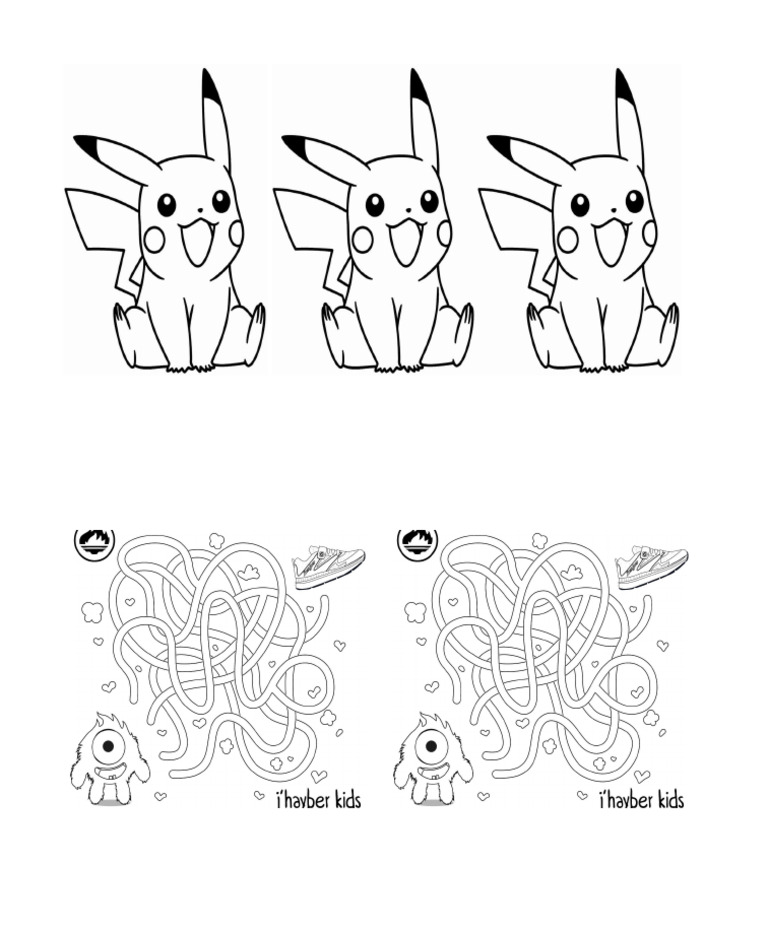 i'hayber kids

i'hayber kids