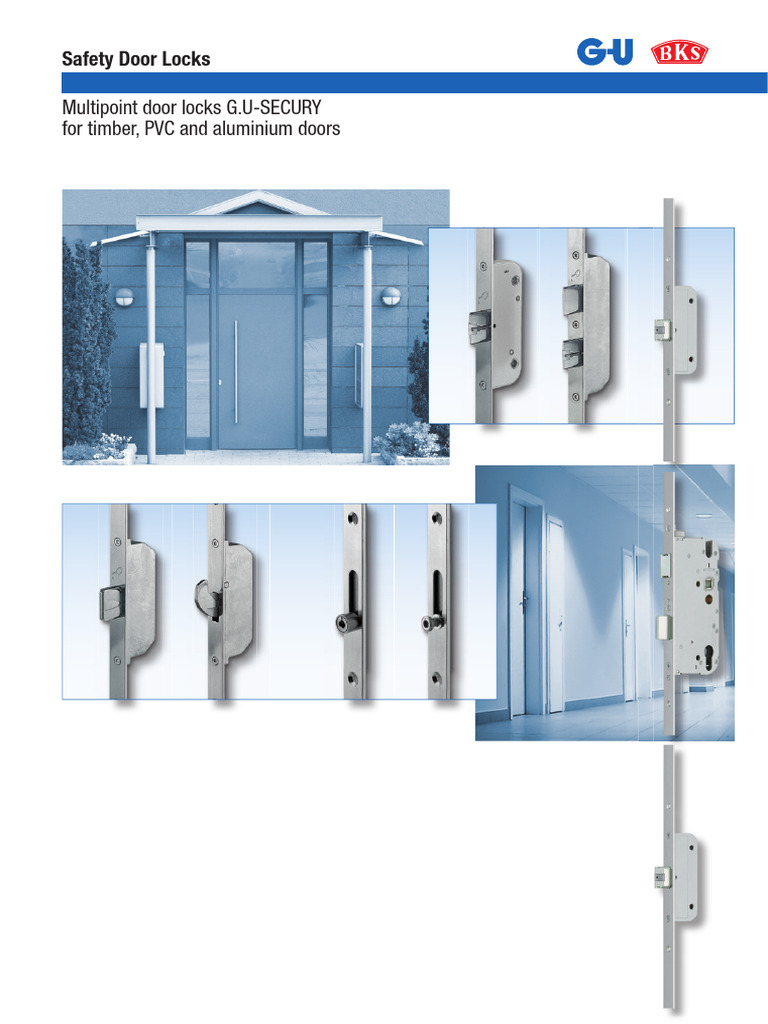 Safety Door Locks

G-U BKS

Multipoint door locks G.U-SECURY
for timber, PVC and aluminium doors