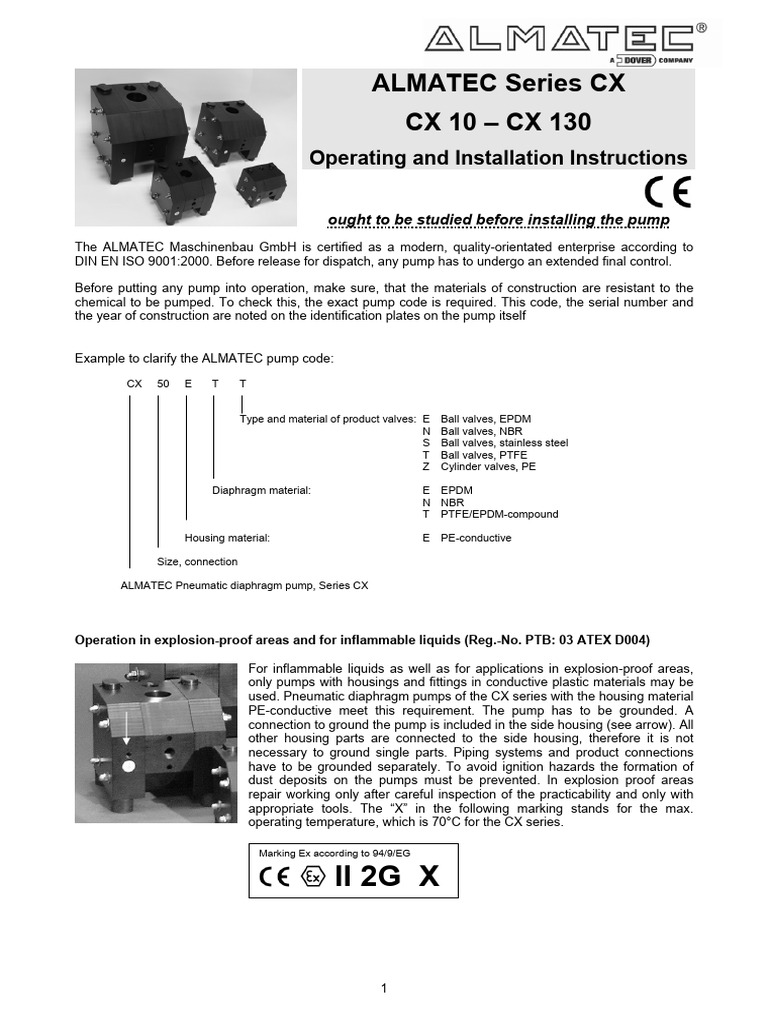 ALMATEC®
A DOVER COMPANY

ALMATEC Series CX

CX 10 – CX 130

Operating and Installation Instructions

CE

ought to be studied before installing the pump

The ALMATEC Maschinenbau GmbH is certified as a modern, quality-orientated enterprise according to DIN EN ISO 9001:2000. Before release for dispatch, any pump has to undergo an extended final control.

Before putting any pump into operation, make sure, that the materials of construction are resistant to the chemical to be pumped. To check this, the exact pump code is required. This code, the serial number and the year of construction are noted on the identification plates on the pump itself

Example to clarify the ALMATEC pump code:

CX 50 E T T

Type and material of product valves: E Ball valves, EPDM
N Ball valves, NBR
S Ball valves, stainless steel
T Ball valves, PTFE
Z Cylinder valves, PE

Diaphragm material: E EPDM
N NBR
T PTFE/EPDM-compound

Housing material: E PE-conductive

Size, connection

ALMATEC Pneumatic diaphragm pump, Series CX

Operation in explosion-proof areas and for inflammable liquids (Reg.-No. PTB: 03 ATEX D004)

For inflammable liquids as well as for applications in explosion-proof areas, only pumps with housings and fittings in conductive plastic materials may be used. Pneumatic diaphragm pumps of the CX series with the housing material PE-conductive meet this requirement. The pump has to be grounded. A connection to ground the pump is included in the side housing (see arrow). All other housing parts are connected to the side housing, therefore it is not necessary to ground single parts. Piping systems and product connections have to be grounded separately. To avoid ignition hazards the formation of dust deposits on the pumps must be prevented. In explosion proof areas repair working only after careful inspection of the practicability and only with appropriate tools. The “X” in the following marking stands for the max. operating temperature, which is 70°C for the CX series.

Marking Ex according to 94/9/EG

CE Ex II 2G X

1