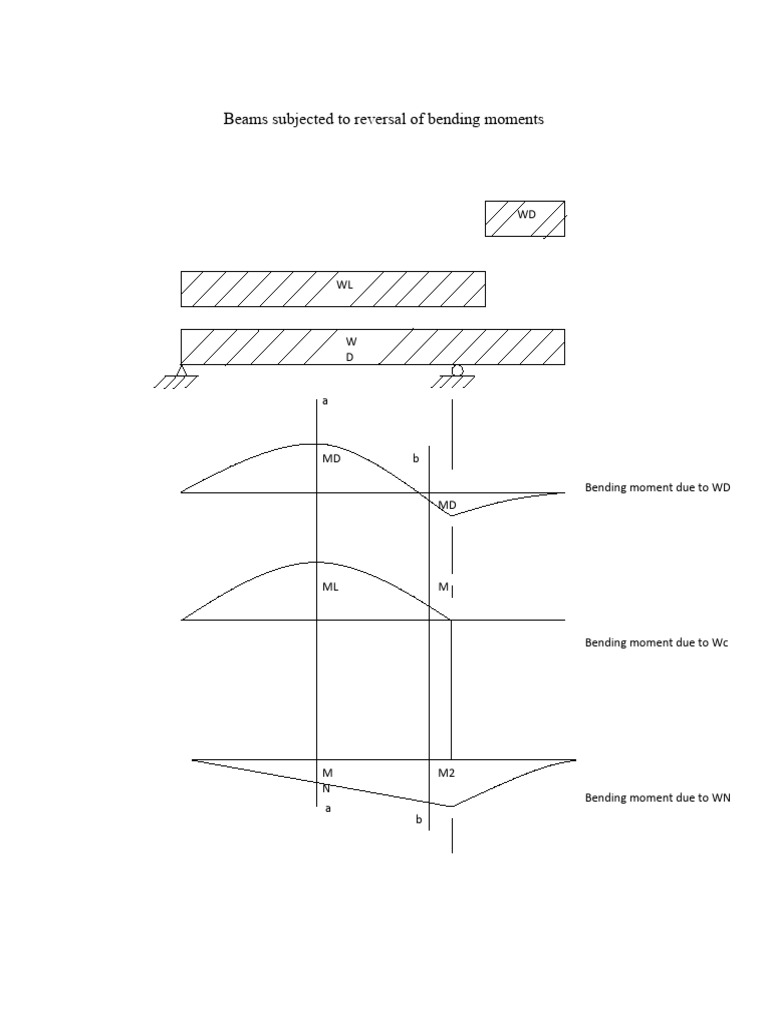 Beams subjected to reversal of bending moments

WD

WL

W
D

a

MD

b

MD

Bending moment due to WD

ML

M

Bending moment due to Wc

M
N

M2

a

b

Bending moment due to WN