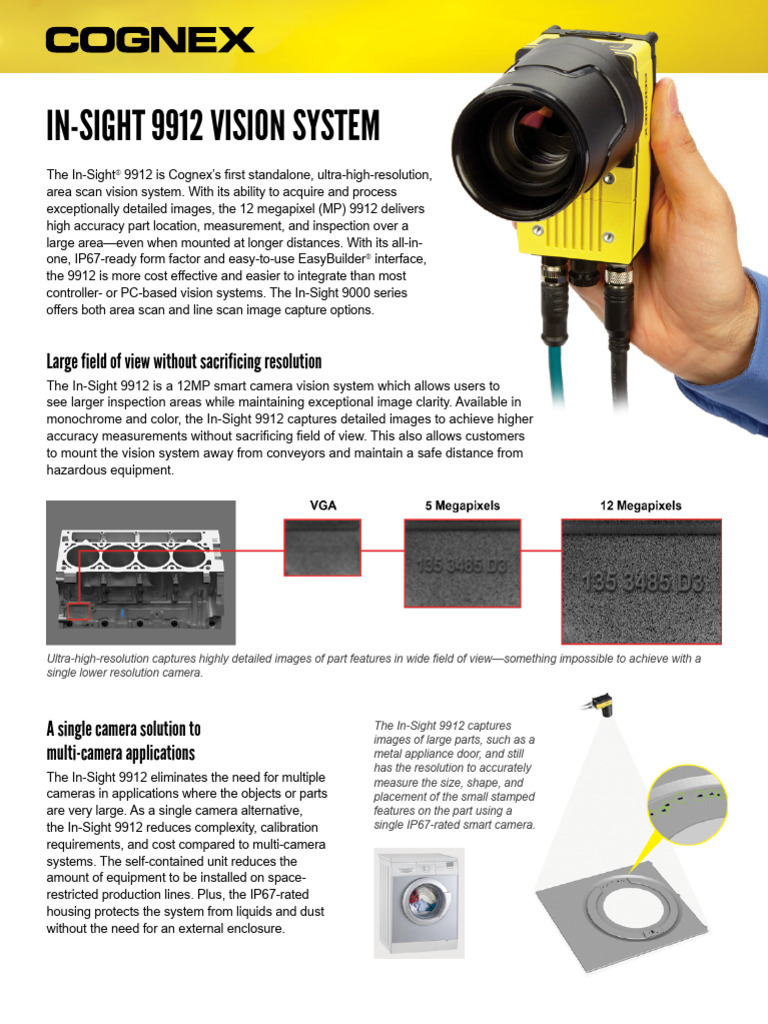 COGNEX

IN-SIGHT 9912 VISION SYSTEM

The In-Sight® 9912 is Cognex's first standalone, ultra-high-resolution, area scan vision system. With its ability to acquire and process exceptionally detailed images, the 12 megapixel (MP) 9912 delivers high accuracy part location, measurement, and inspection over a large area—even when mounted at longer distances. With its all-in-one, IP67-ready form factor and easy-to-use EasyBuilder® interface, the 9912 is more cost effective and easier to integrate than most controller- or PC-based vision systems. The In-Sight 9000 series offers both area scan and line scan image capture options.

Large field of view without sacrificing resolution

The In-Sight 9912 is a 12MP smart camera vision system which allows users to see larger inspection areas while maintaining exceptional image clarity. Available in monochrome and color, the In-Sight 9912 captures detailed images to achieve higher accuracy measurements without sacrificing field of view. This also allows customers to mount the vision system away from conveyors and maintain a safe distance from hazardous equipment.

VGA

5 Megapixels

135 3485 D3

12 Megapixels

135 3485 D3

Ultra-high-resolution captures highly detailed images of part features in wide field of view—something impossible to achieve with a single lower resolution camera.

A single camera solution to multi-camera applications

The In-Sight 9912 eliminates the need for multiple cameras in applications where the objects or parts are very large. As a single camera alternative, the In-Sight 9912 reduces complexity, calibration requirements, and cost compared to multi-camera systems. The self-contained unit reduces the amount of equipment to be installed on space-restricted production lines. Plus, the IP67-rated housing protects the system from liquids and dust without the need for an external enclosure.

The In-Sight 9912 captures images of large parts, such as a metal appliance door, and still has the resolution to accurately measure the size, shape, and placement of the small stamped features on the part using a single IP67-rated smart camera.