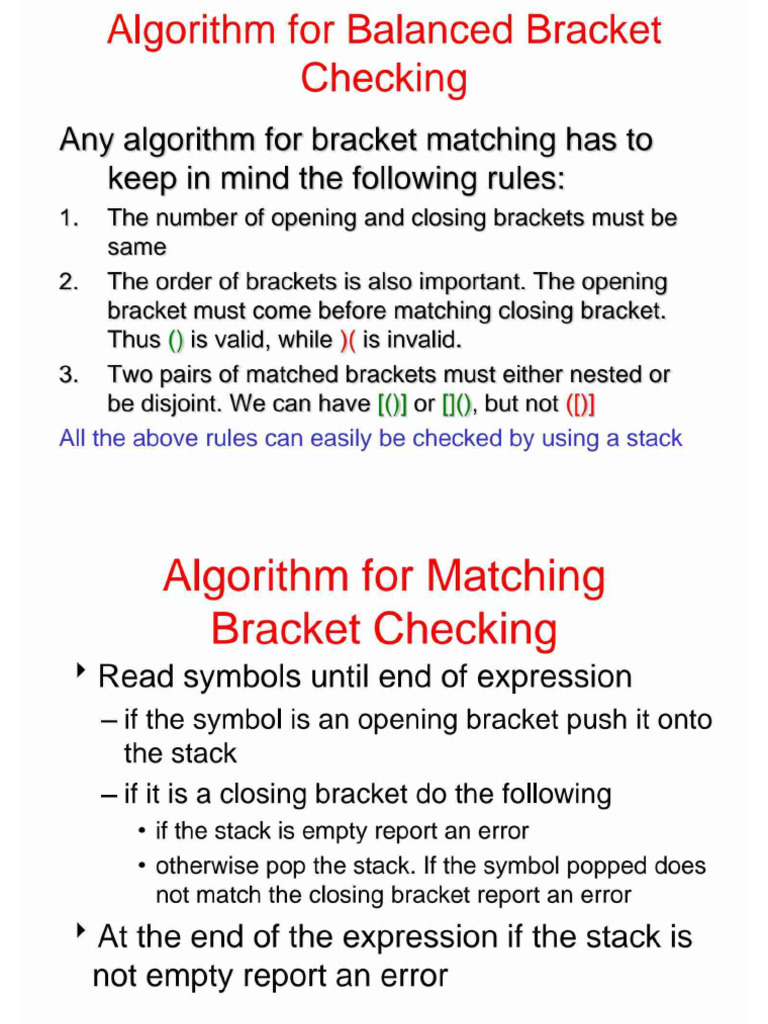 Algorithm for Balanced Bracket Checking

Any algorithm for bracket matching has to keep in mind the following rules:

1. The number of opening and closing brackets must be same
2. The order of brackets is also important. The opening bracket must come before matching closing bracket. Thus () is valid, while )( is invalid.
3. Two pairs of matched brackets must either nested or be disjoint. We can have [()] or [](), but not ([)]

All the above rules can easily be checked by using a stack

Algorithm for Matching Bracket Checking

‣ Read symbols until end of expression
– if the symbol is an opening bracket push it onto the stack
– if it is a closing bracket do the following
• if the stack is empty report an error
• otherwise pop the stack. If the symbol popped does not match the closing bracket report an error

‣ At the end of the expression if the stack is not empty report an error