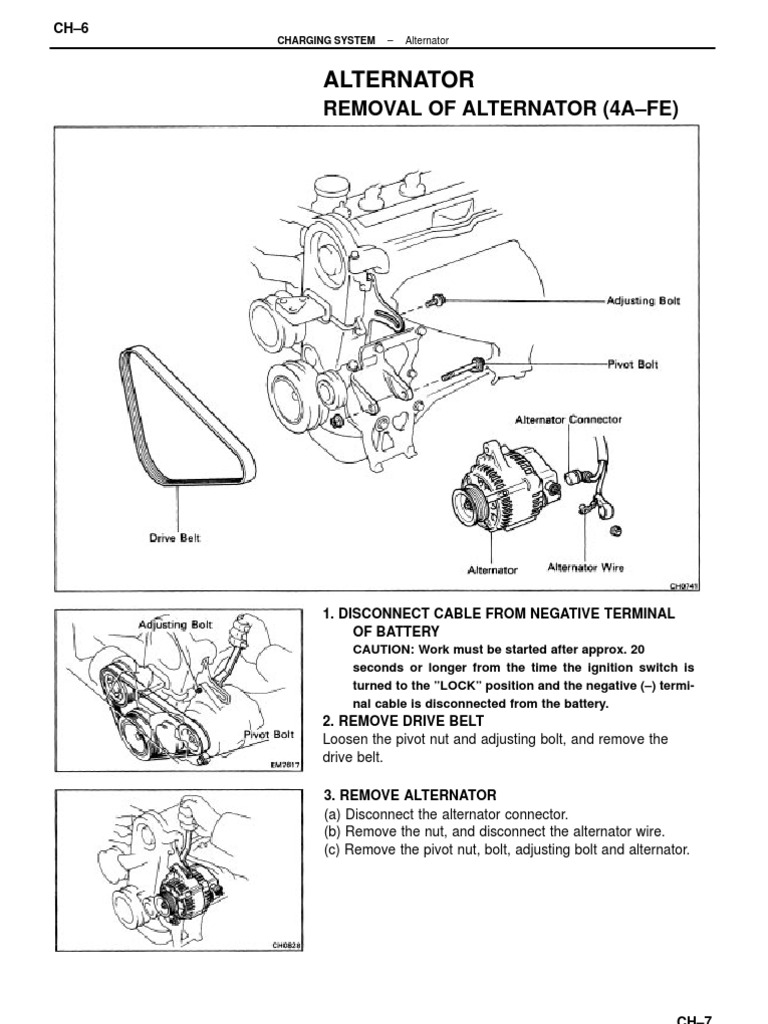 CH–6

CHARGING SYSTEM – Alternator

ALTERNATOR

REMOVAL OF ALTERNATOR (4A–FE)

Adjusting Bolt

Pivot Bolt

Alternator Connector

Drive Belt

Alternator

Alternator Wire

CH0741

Adjusting Bolt

Pivot Bolt

EM2817

1. DISCONNECT CABLE FROM NEGATIVE TERMINAL OF BATTERY

CAUTION: Work must be started after approx. 20 seconds or longer from the time the ignition switch is turned to the "LOCK" position and the negative (–) terminal cable is disconnected from the battery.

2. REMOVE DRIVE BELT

Loosen the pivot nut and adjusting bolt, and remove the drive belt.

CH0828

3. REMOVE ALTERNATOR

(a) Disconnect the alternator connector.
(b) Remove the nut, and disconnect the alternator wire.
(c) Remove the pivot nut, bolt, adjusting bolt and alternator.

CH–7