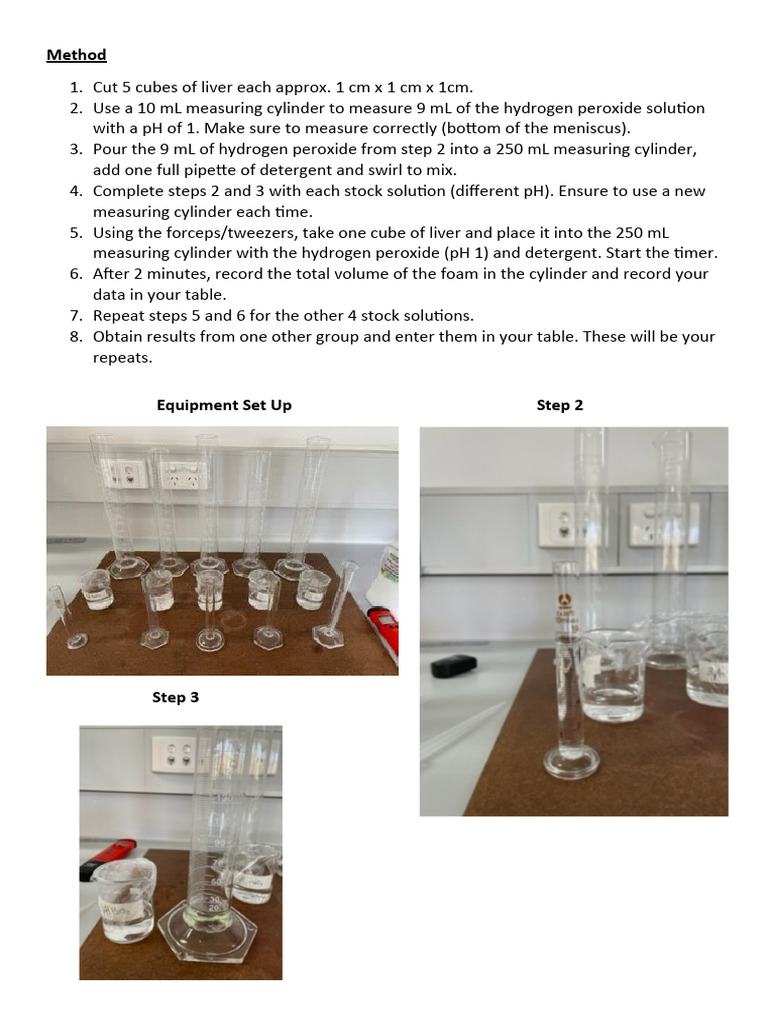 Method

1. Cut 5 cubes of liver each approx. 1 cm x 1 cm x 1cm.
2. Use a 10 mL measuring cylinder to measure 9 mL of the hydrogen peroxide solution with a pH of 1. Make sure to measure correctly (bottom of the meniscus).
3. Pour the 9 mL of hydrogen peroxide from step 2 into a 250 mL measuring cylinder, add one full pipette of detergent and swirl to mix.
4. Complete steps 2 and 3 with each stock solution (different pH). Ensure to use a new measuring cylinder each time.
5. Using the forceps/tweezers, take one cube of liver and place it into the 250 mL measuring cylinder with the hydrogen peroxide (pH 1) and detergent. Start the timer.
6. After 2 minutes, record the total volume of the foam in the cylinder and record your data in your table.
7. Repeat steps 5 and 6 for the other 4 stock solutions.
8. Obtain results from one other group and enter them in your table. These will be your repeats.

Equipment Set Up

Step 2

Step 3