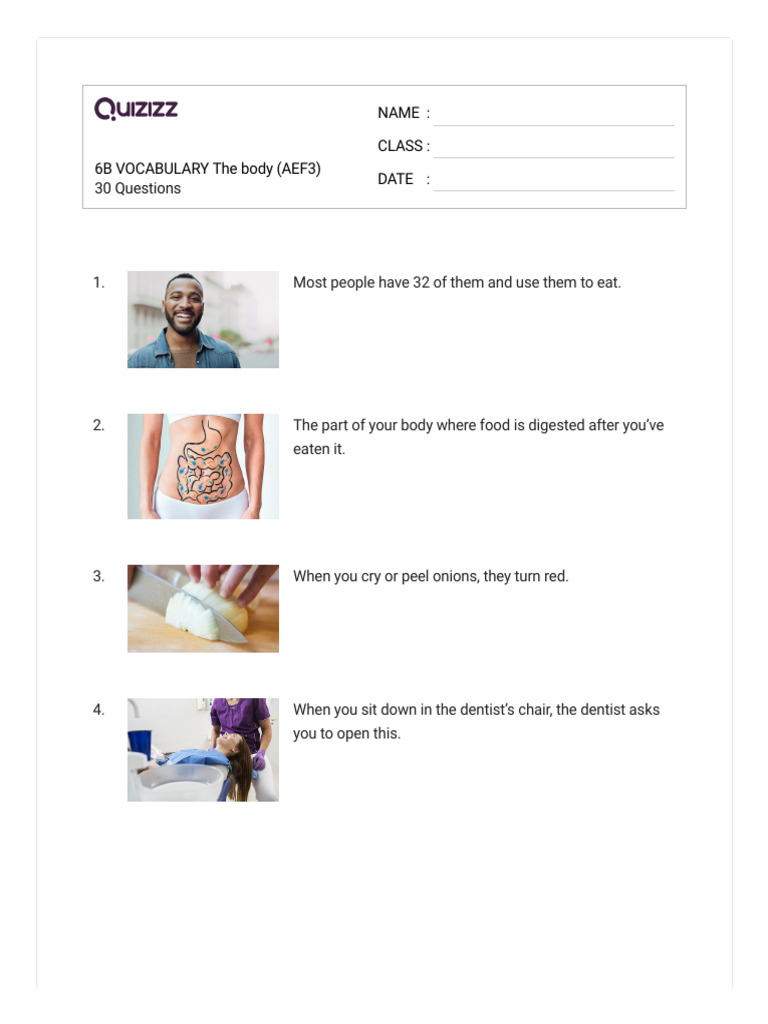 Quizizz

6B VOCABULARY The body (AEF3)
30 Questions

NAME :
CLASS :
DATE :

1. Most people have 32 of them and use them to eat.

2. The part of your body where food is digested after you've eaten it.

3. When you cry or peel onions, they turn red.

4. When you sit down in the dentist's chair, the dentist asks you to open this.