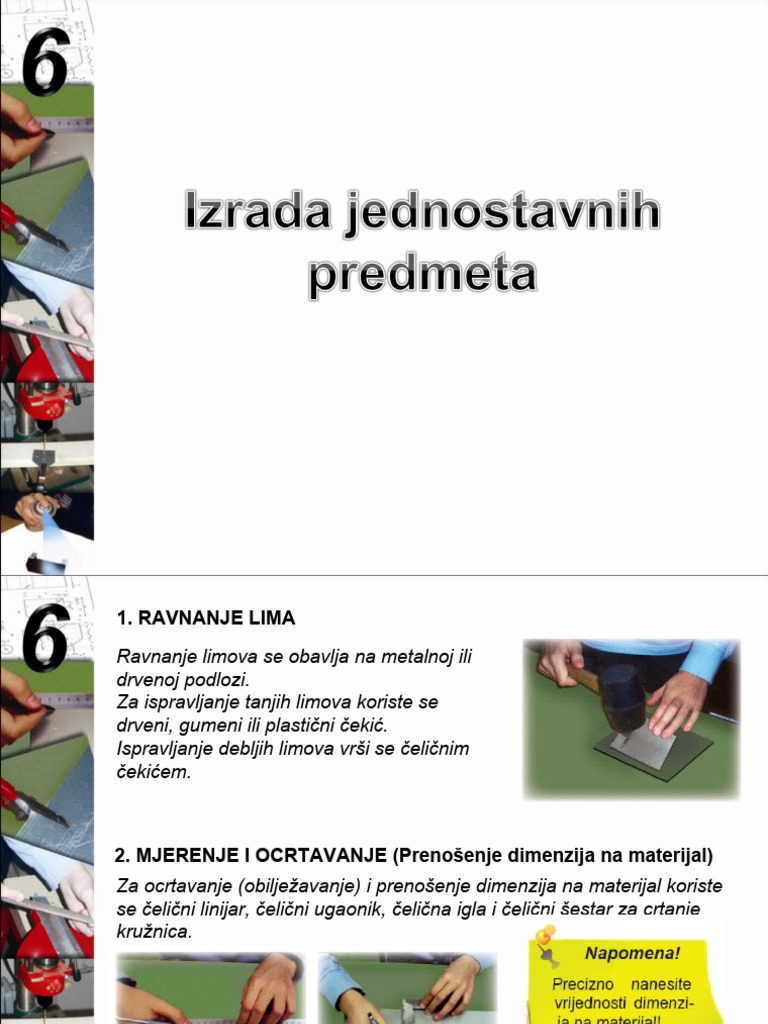 6

Izrada jednostavnih predmeta

6

1. RAVNANJE LIMA

Ravnanje limova se obavlja na metalnoj ili drvenoj podlozi.
Za ispravljanje tanjih limova koriste se drveni, gumeni ili plastični čekić.
Ispravljanje debljih limova vrši se čeličnim čekićem.

2. MJERENJE I OCRTAVANJE (Prenošenje dimenzija na materijal)

Za ocrtavanje (obilježavanje) i prenošenje dimenzija na materijal koriste se čelični linijar, čelični ugaonik, čelična igla i čelični šestar za crtanje kružnica.

Napomena!

Precizno nanesite vrijednosti dimenzija na materijal!