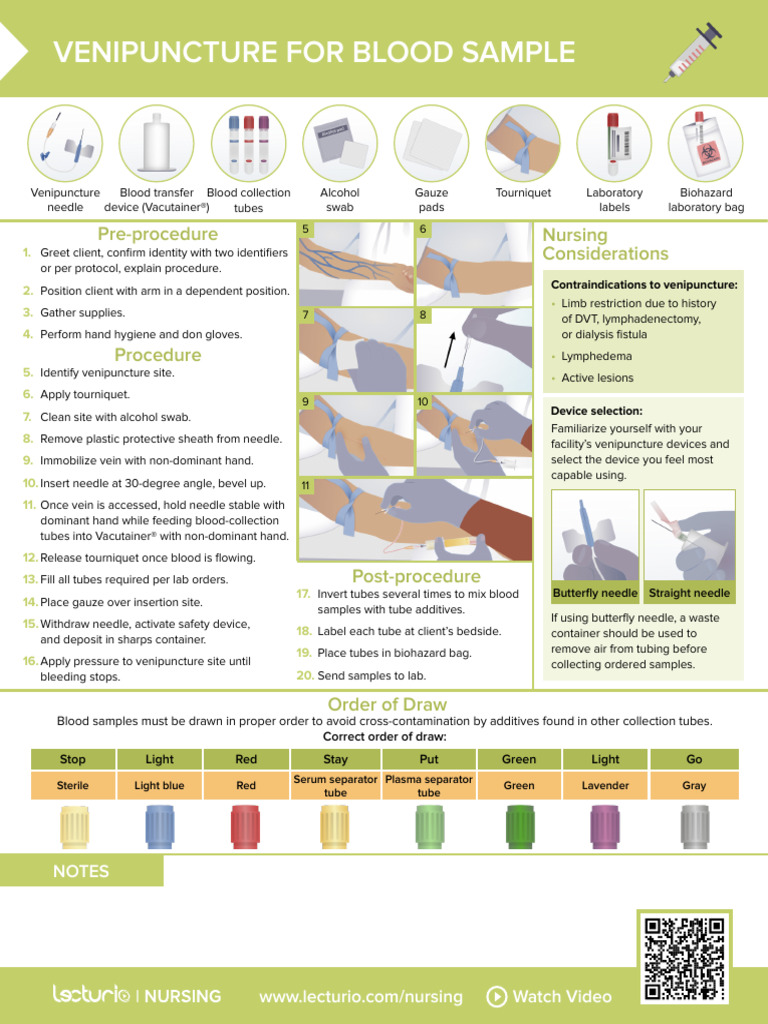 VENIPUNCTURE FOR BLOOD SAMPLE

Venipuncture needle
Blood transfer device (Vacutainer®)
Blood collection tubes
Alcohol swab
Gauze pads
Tourniquet
Laboratory labels
Biohazard laboratory bag

Pre-procedure
1. Greet client, confirm identity with two identifiers or per protocol, explain procedure.
2. Position client with arm in a dependent position.
3. Gather supplies.
4. Perform hand hygiene and don gloves.

Procedure
5. Identify venipuncture site.
6. Apply tourniquet.
7. Clean site with alcohol swab.
8. Remove plastic protective sheath from needle.
9. Immobilize vein with non-dominant hand.
10. Insert needle at 30-degree angle, bevel up.
11. Once vein is accessed, hold needle stable with dominant hand while feeding blood-collection tubes into Vacutainer® with non-dominant hand.
12. Release tourniquet once blood is flowing.
13. Fill all tubes required per lab orders.
14. Place gauze over insertion site.
15. Withdraw needle, activate safety device, and deposit in sharps container.
16. Apply pressure to venipuncture site until bleeding stops.

5
6
7
8
9
10
11

Post-procedure
17. Invert tubes several times to mix blood samples with tube additives.
18. Label each tube at client's bedside.
19. Place tubes in biohazard bag.
20. Send samples to lab.

Nursing Considerations

Contraindications to venipuncture:
• Limb restriction due to history of DVT, lymphadenectomy, or dialysis fistula
• Lymphedema
• Active lesions

Device selection:
Familiarize yourself with your facility's venipuncture devices and select the device you feel most capable using.

Butterfly needle
Straight needle

If using butterfly needle, a waste container should be used to remove air from tubing before collecting ordered samples.

Order of Draw
Blood samples must be drawn in proper order to avoid cross-contamination by additives found in other collection tubes.
Correct order of draw:

| Stop | Light | Red | Stay | Put | Green | Light | Go |
|---|---|---|---|---|---|---|---|
| Sterile | Light blue | Red | Serum separator tube | Plasma separator tube | Green | Lavender | Gray |

NOTES

Lecturio | NURSING
www.lecturio.com/nursing
Watch Video