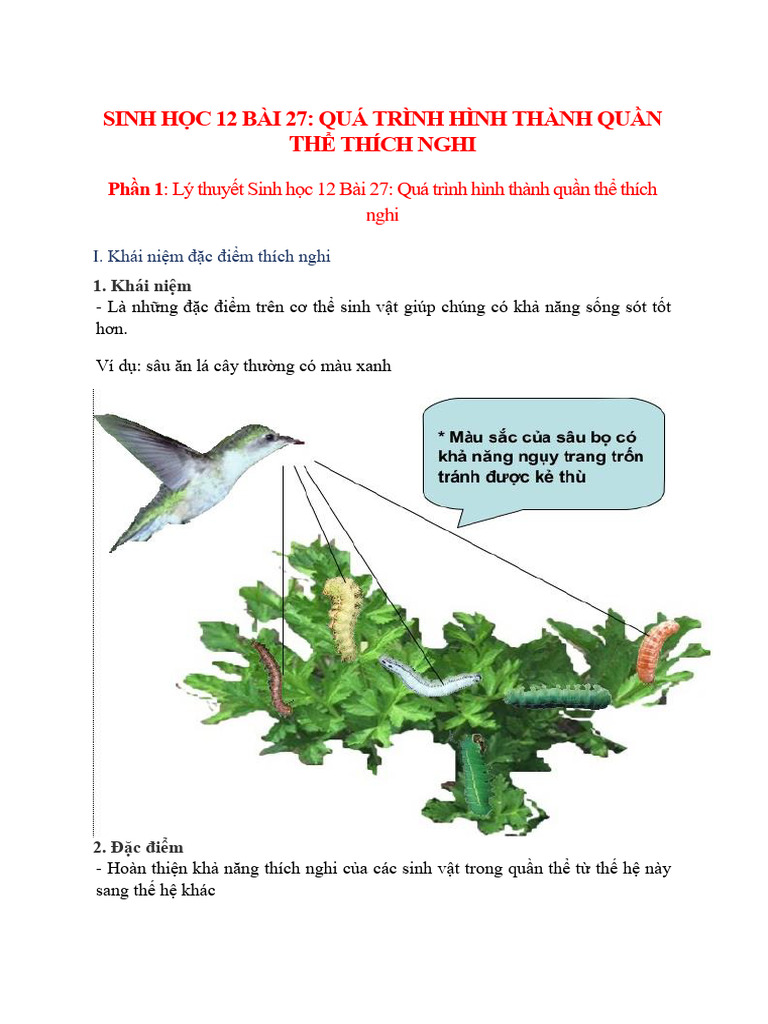 SINH HỌC 12 BÀI 27: QUÁ TRÌNH HÌNH THÀNH QUẦN THỂ THÍCH NGHI

Phần 1: Lý thuyết Sinh học 12 Bài 27: Quá trình hình thành quần thể thích nghi

I. Khái niệm đặc điểm thích nghi

1. Khái niệm
- Là những đặc điểm trên cơ thể sinh vật giúp chúng có khả năng sống sót tốt hơn.

Ví dụ: sâu ăn lá cây thường có màu xanh

* Màu sắc của sâu bọ có khả năng ngụy trang trốn tránh được kẻ thù

2. Đặc điểm
- Hoàn thiện khả năng thích nghi của các sinh vật trong quần thể từ thế hệ này sang thế hệ khác